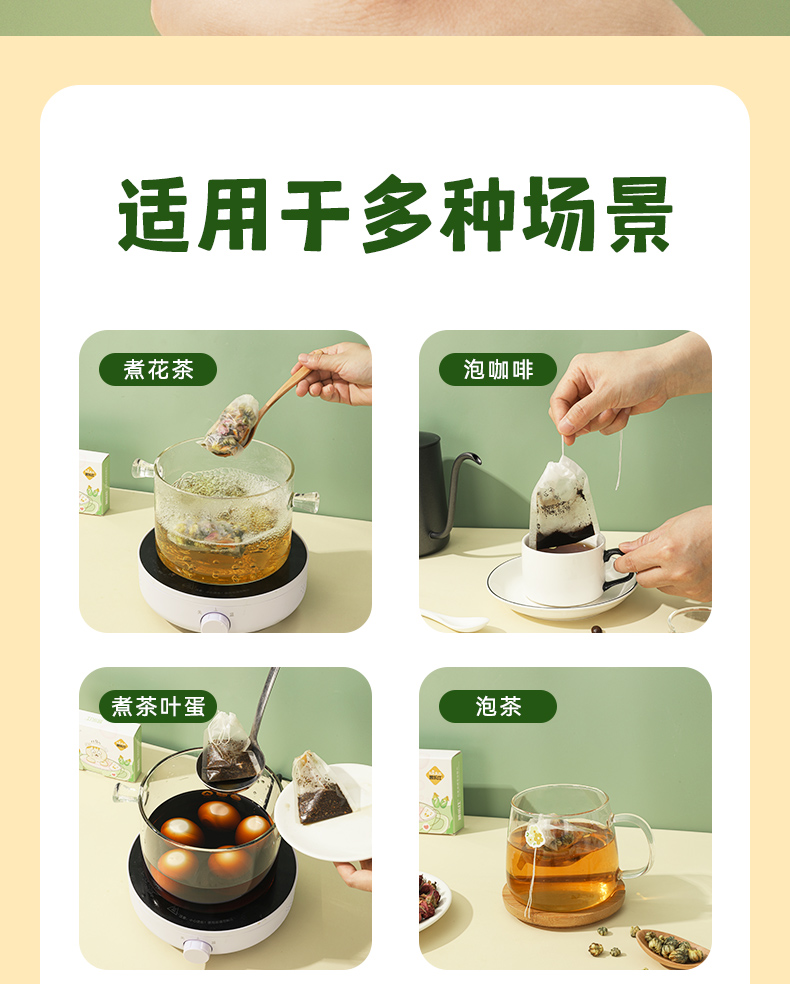 适用于多种场景

煮花茶

泡咖啡

煮茶叶蛋

泡茶