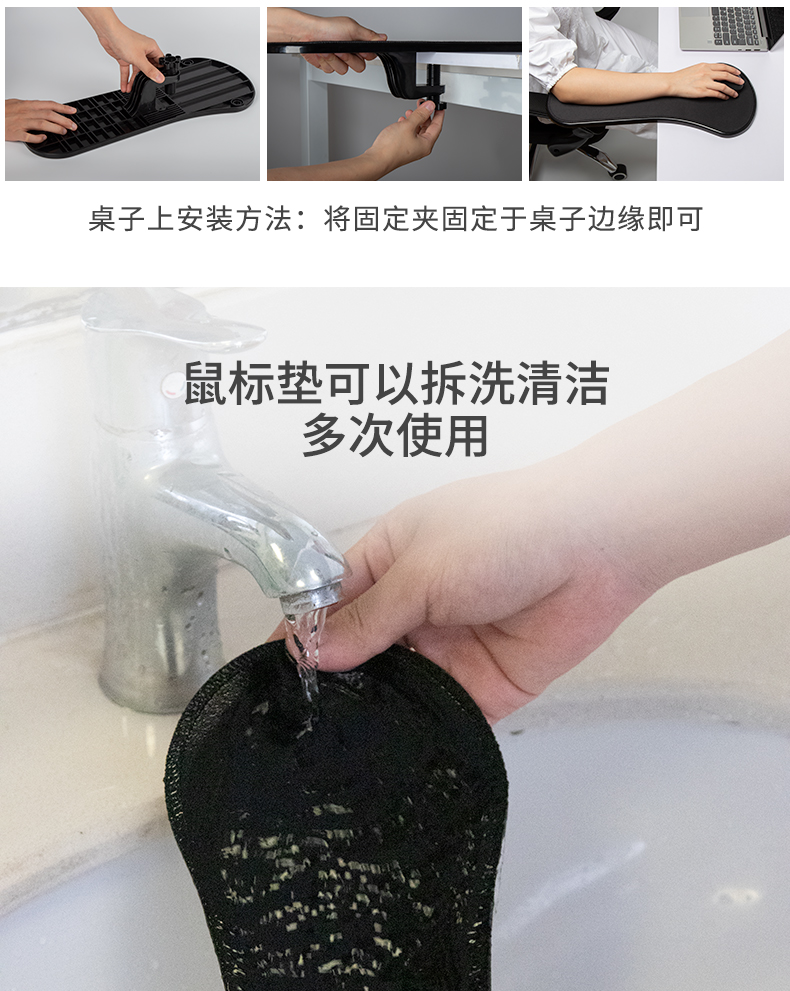 桌子上安装方法：将固定夹固定于桌子边缘即可

鼠标垫可以拆洗清洁
多次使用