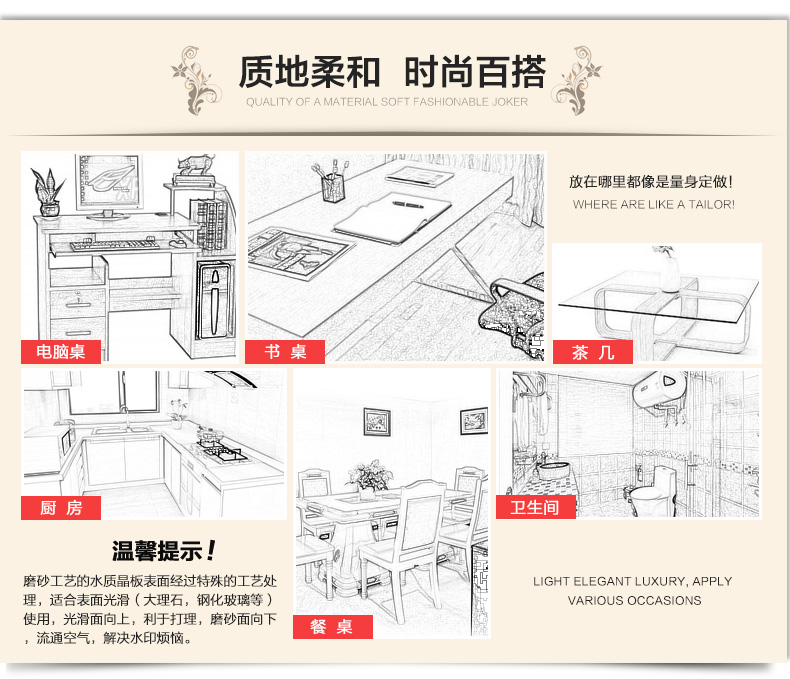 质地柔和 时尚百搭

QUALITY OF A MATERIAL SOFT FASHIONABLE JOKER

电脑桌

书 桌

放在哪里都像是量身定做!

WHERE ARE LIKE A TAILOR!

茶 几

厨 房

餐 桌

卫生间

温馨提示!

磨砂工艺的水质晶板表面经过特殊的工艺处理，适合表面光滑（大理石，钢化玻璃等）使用，光滑面向上，利于打理，磨砂面向下，流通空气，解决水印烦恼。

LIGHT ELEGANT LUXURY, APPLY VARIOUS OCCASIONS