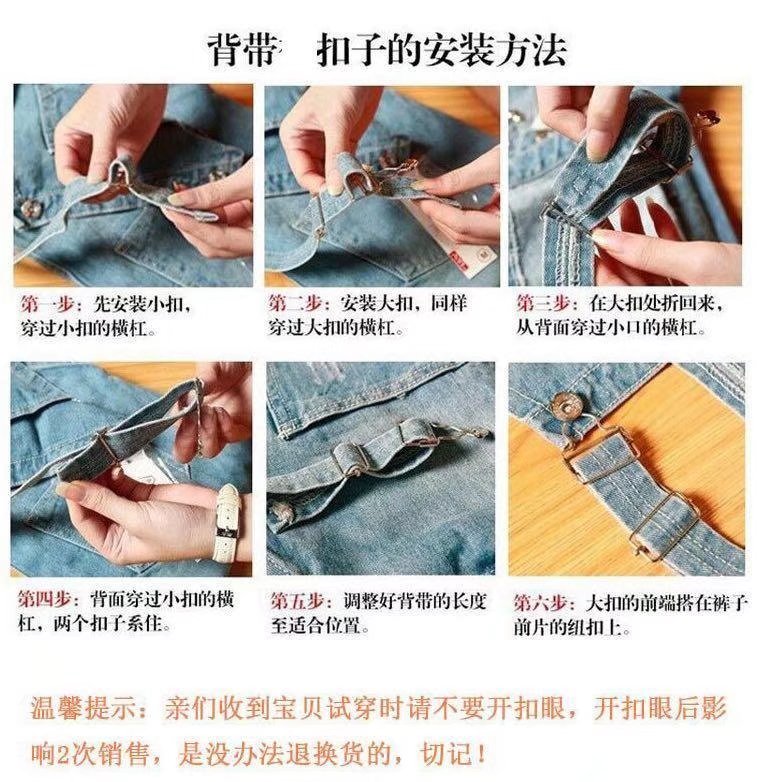 背带 扣子的安装方法

第一步：先安装小扣，穿过小扣的横杠。

第二步：安装大扣，同样穿过大扣的横杠。

第三步：在大扣处折回来，从背面穿过小口的横杠。

第四步：背面穿过小扣的横杠，两个扣子系住。

第五步：调整好背带的长度至适合位置。

第六步：大扣的前端搭在裤子前片的纽扣上。

温馨提示：亲们收到宝贝试穿时请不要开扣眼，开扣眼后影响2次销售，是没办法退换货的，切记！