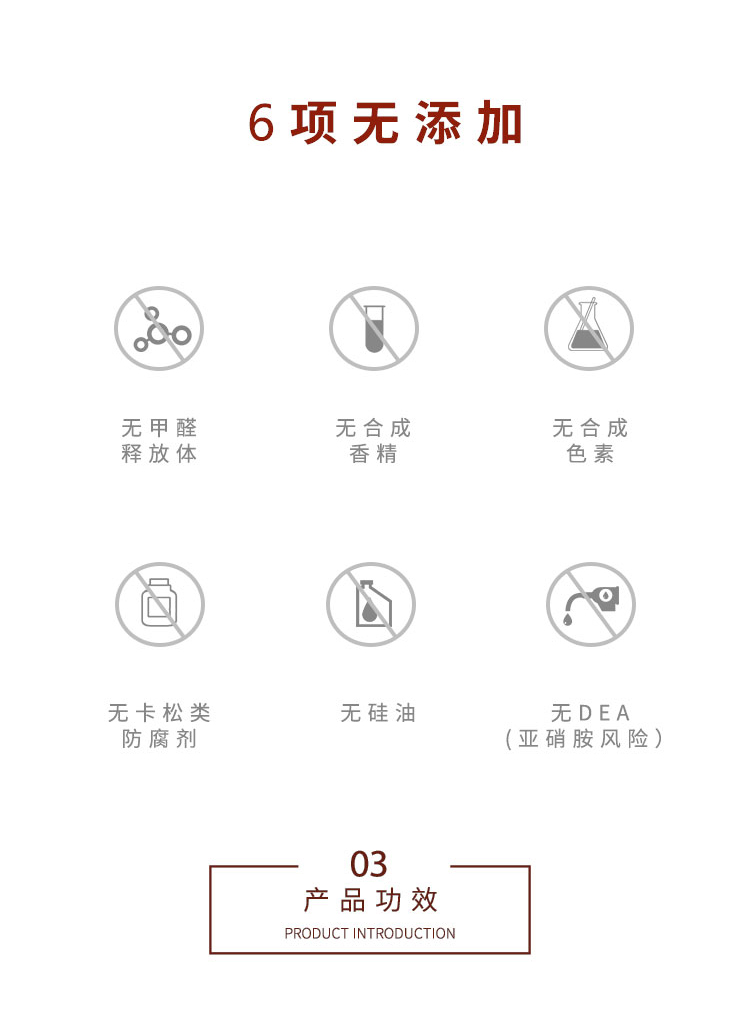 6项无添加

无甲醛
释放体

无合成
香精

无合成
色素

无卡松类
防腐剂

无硅油

无DEA
(亚硝胺风险)

03
产品功效
PRODUCT INTRODUCTION