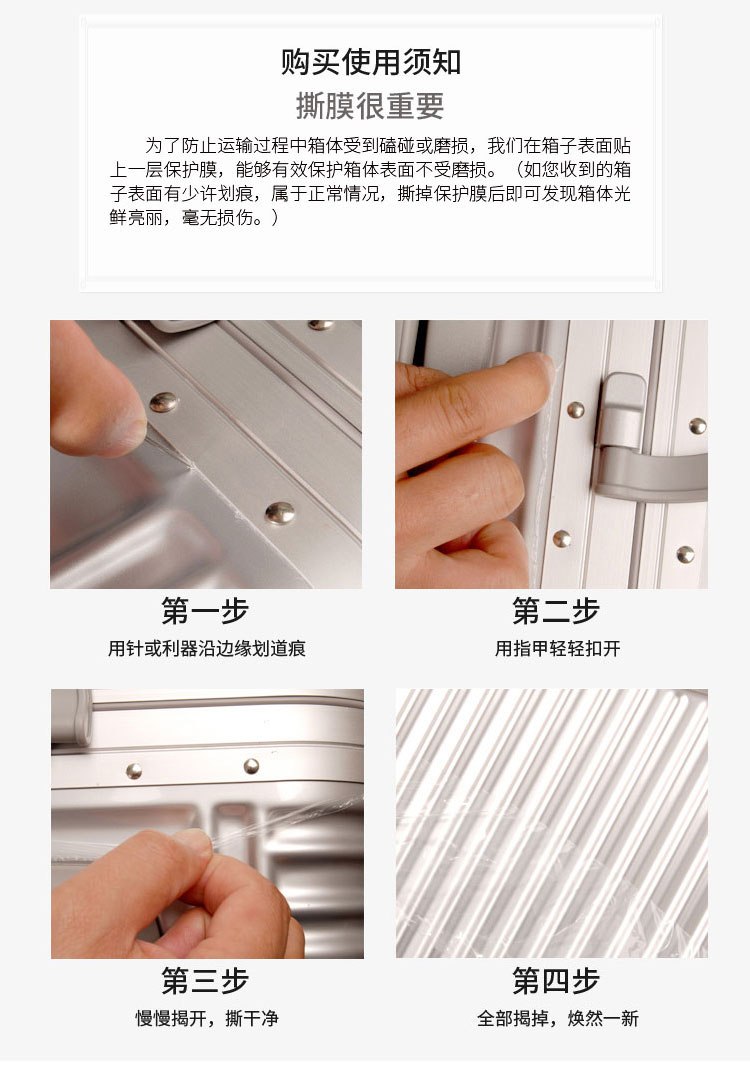 购买使用须知

撕膜很重要

为了防止运输过程中箱体受到磕碰或磨损，我们在箱子表面贴上一层保护膜，能够有效保护箱体表面不受磨损。（如您收到的箱子表面有少许划痕，属于正常情况，撕掉保护膜后即可发现箱体光鲜亮丽，毫无损伤。）

第一步

用针或利器沿边缘划道痕

第二步

用指甲轻轻扣开

第三步

慢慢揭开，撕干净

第四步

全部揭掉，焕然一新