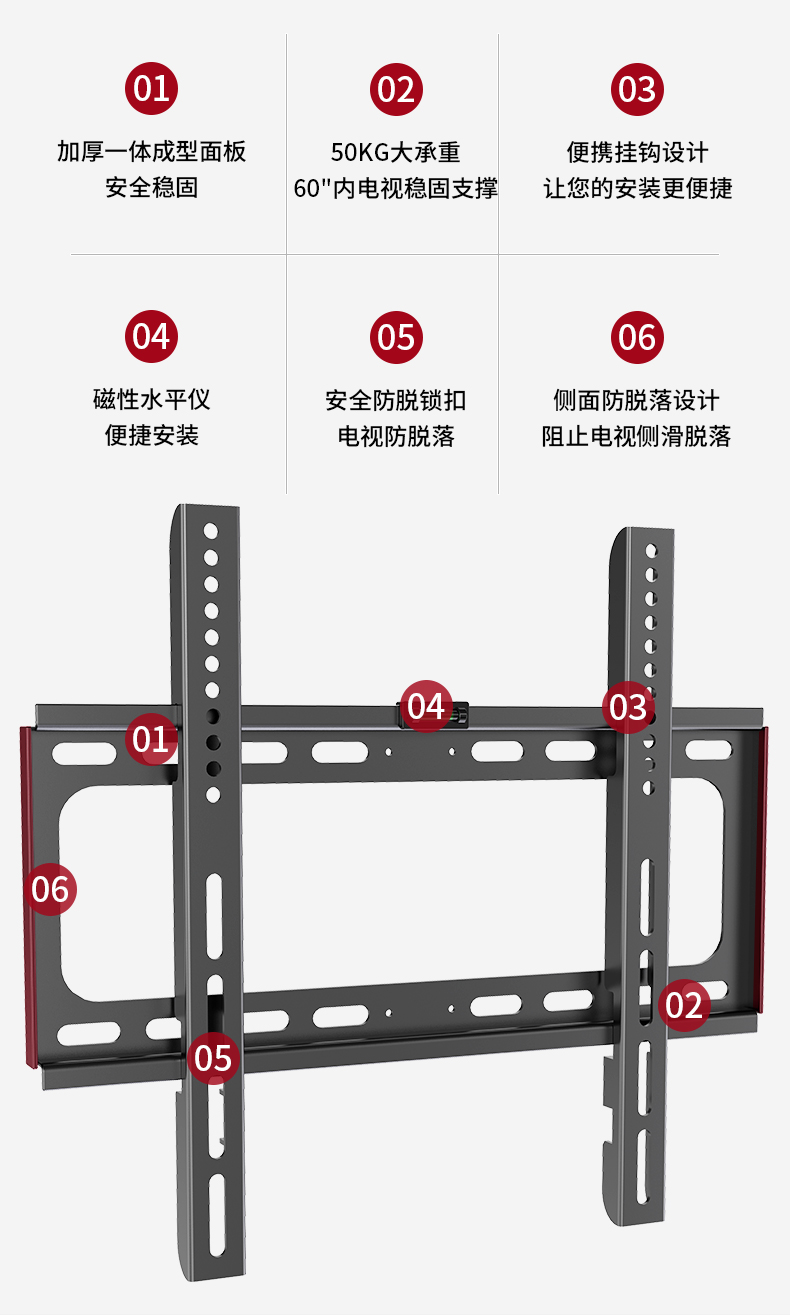 01
加厚一体成型面板
安全稳固

02
50KG大承重
60"内电视稳固支撑

03
便携挂钩设计
让您的安装更便捷

04
磁性水平仪
便捷安装

05
安全防脱锁扣
电视防脱落

06
侧面防脱落设计
阻止电视侧滑脱落

04
03
01
06
02
05