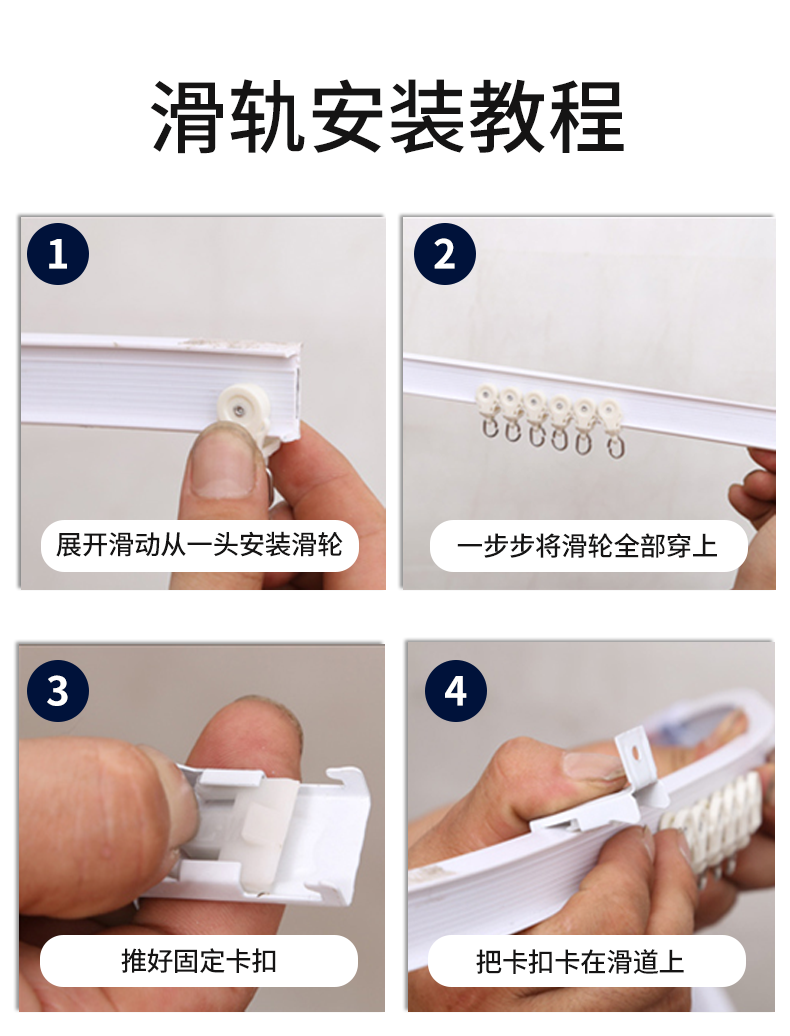 滑轨安装教程

1
展开滑动从一头安装滑轮

2
一步步将滑轮全部穿上

3
推好固定卡扣

4
把卡扣卡在滑道上