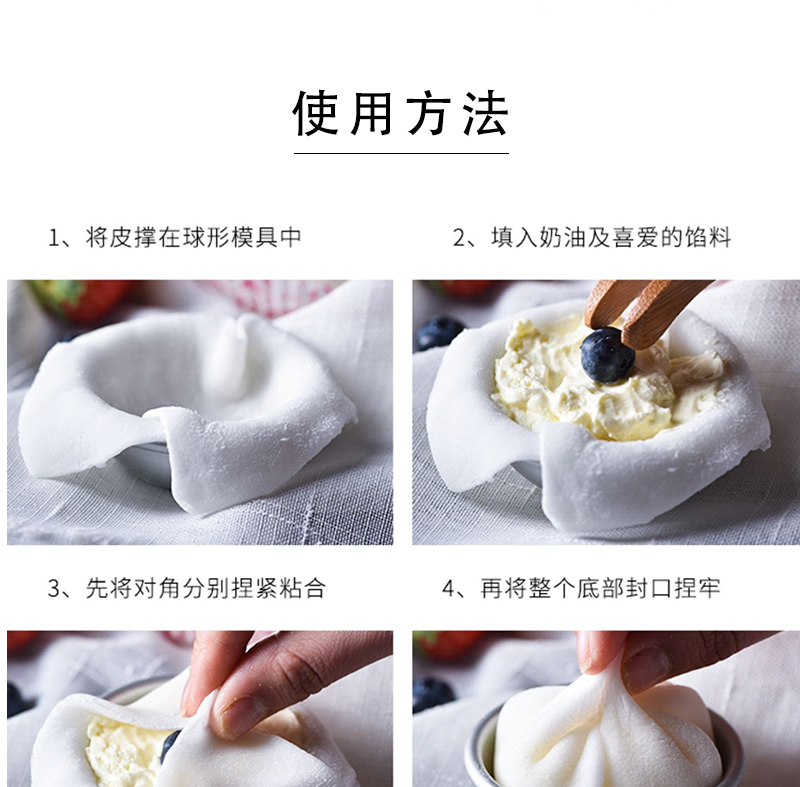 使用方法

1、将皮撑在球形模具中

2、填入奶油及喜爱的馅料

3、先将对角分别捏紧粘合

4、再将整个底部封口捏牢