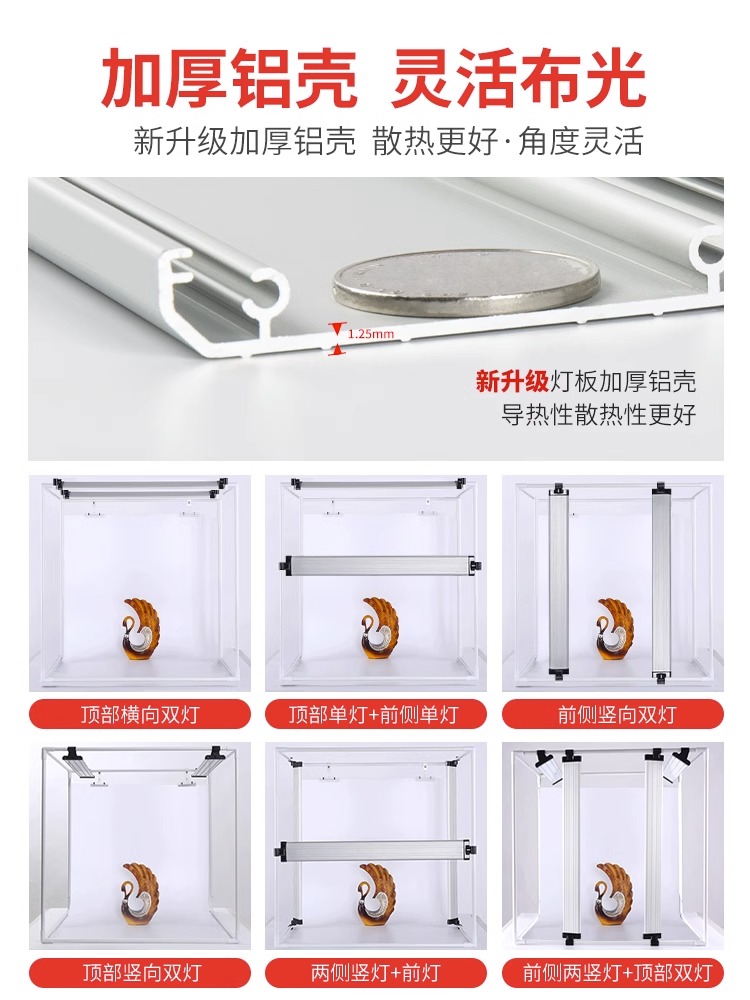 加厚铝壳 灵活布光

新升级加厚铝壳 散热更好·角度灵活

1.25mm

新升级灯板加厚铝壳
导热性散热性更好

顶部横向双灯

顶部单灯+前侧单灯

前侧竖向双灯

顶部竖向双灯

两侧竖灯+前灯

前侧两竖灯+顶部双灯