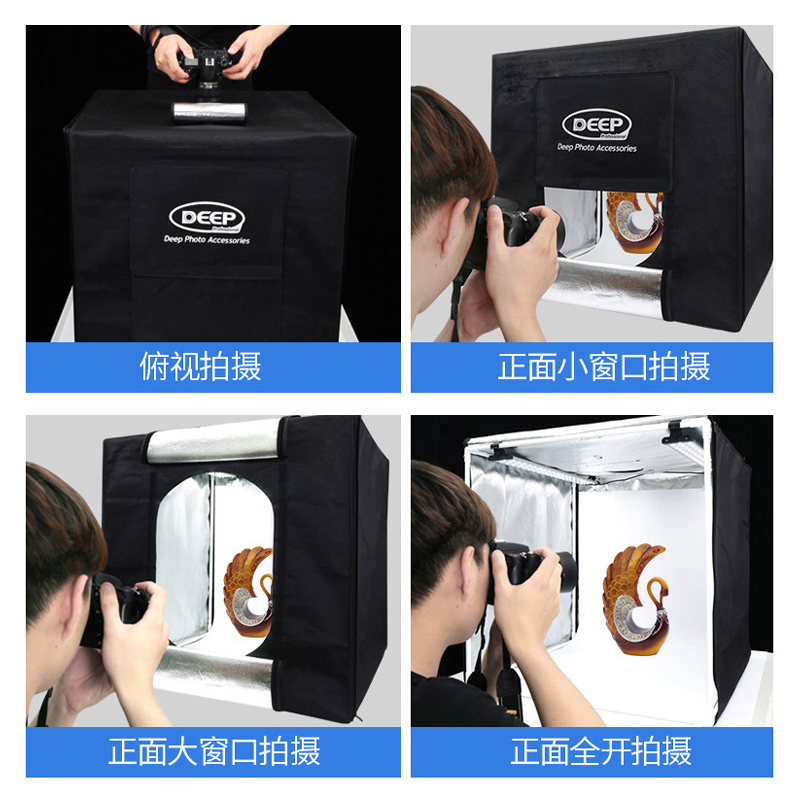 DEEP
Professional
Deep Photo Accessories

俯视拍摄

DEEP
Professional
Deep Photo Accessories

正面小窗口拍摄

正面大窗口拍摄

正面全开拍摄