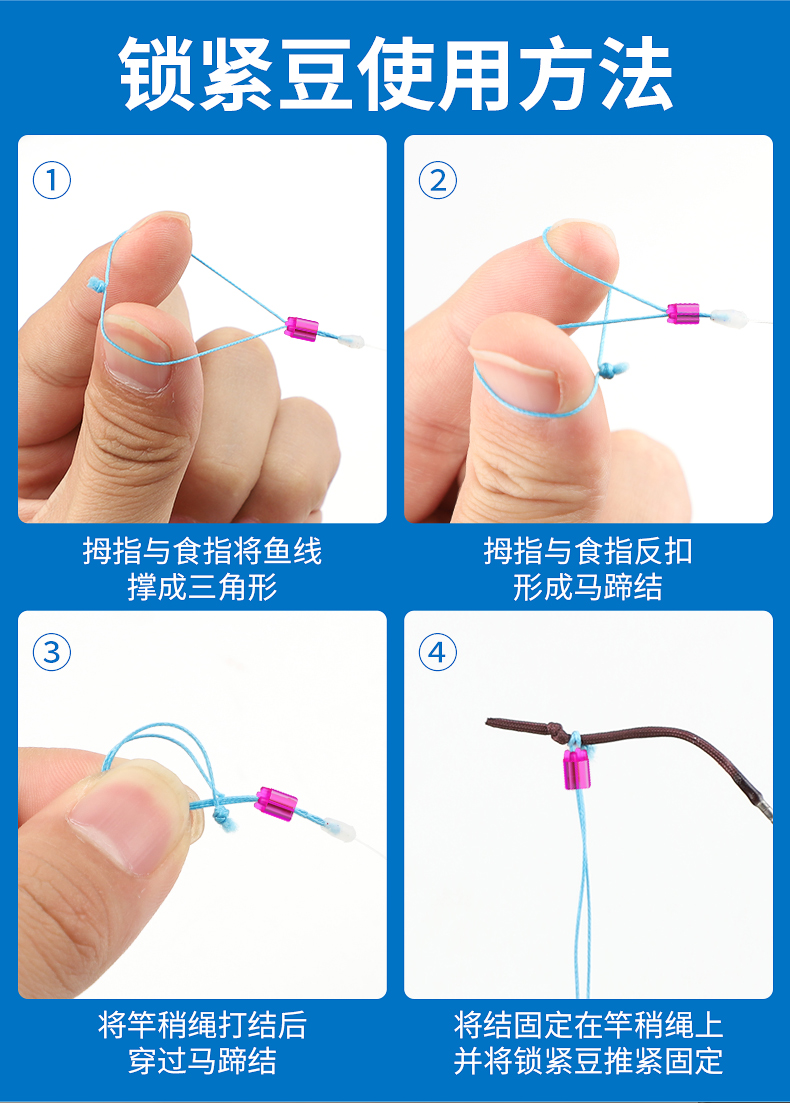 锁紧豆使用方法

①

拇指与食指将鱼线撑成三角形

②

拇指与食指反扣形成马蹄结

③

将竿稍绳打结后穿过马蹄结

④

将结固定在竿稍绳上并将锁紧豆推紧固定