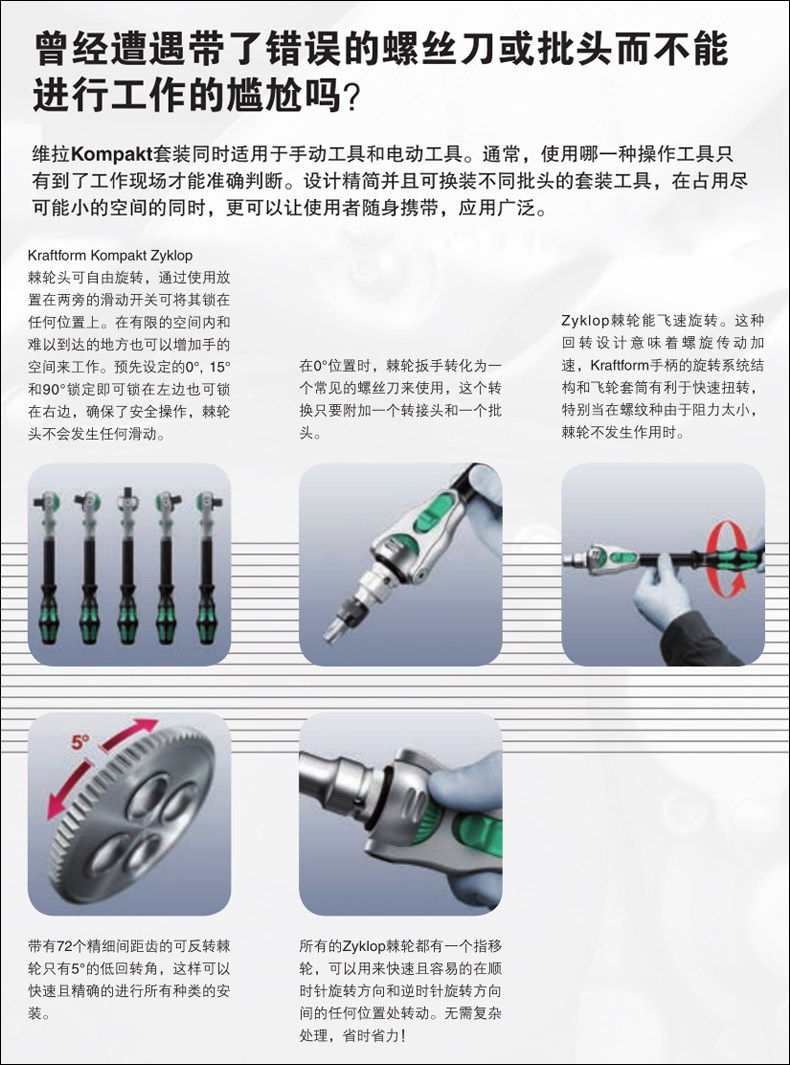 曾经遭遇带了错误的螺丝刀或批头而不能进行工作的尴尬吗？

维拉Kompakt套装同时适用于手动工具和电动工具。通常，使用哪一种操作工具只有到了工作现场才能准确判断。设计精简并且可换装不同批头的套装工具，在占用尽可能小的空间的同时，更可以让使用者随身携带，应用广泛。

Kraftform Kompakt Zyklop
棘轮头可自由旋转，通过使用放置在两旁的滑动开关可将其锁在任何位置上。在有限的空间内和难以到达的地方也可以增加手的空间来工作。预先设定的0°, 15°和90°锁定即可锁在左边也可锁在右边，确保了安全操作，棘轮头不会发生任何滑动。

在0°位置时，棘轮扳手转化为一个常见的螺丝刀来使用，这个转换只要附加一个转接头和一个批头。

Zyklop棘轮能飞速旋转。这种回转设计意味着螺旋传动加速，Kraftform手柄的旋转系统结构和飞轮套筒有利于快速扭转，特别当在螺纹种由于阻力太小，棘轮不发生作用时。

5°

带有72个精细间距齿的可反转棘轮只有5°的低回转角，这样可以快速且精确的进行所有种类的安装。

所有的Zyklop棘轮都有一个指移轮，可以用来快速且容易的在顺时针旋转方向和逆时针旋转方向间的任何位置处转动。无需复杂处理，省时省力！