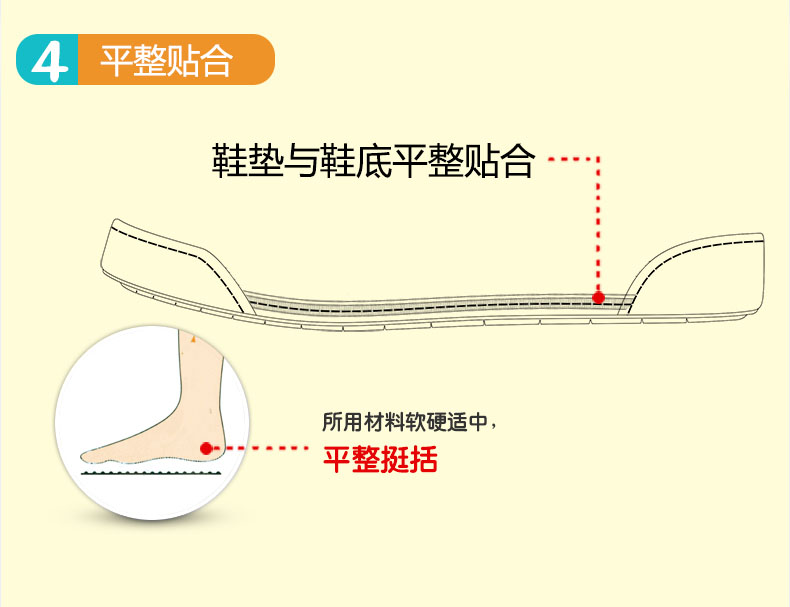 4 平整贴合

鞋垫与鞋底平整贴合

所用材料软硬适中，
平整挺括