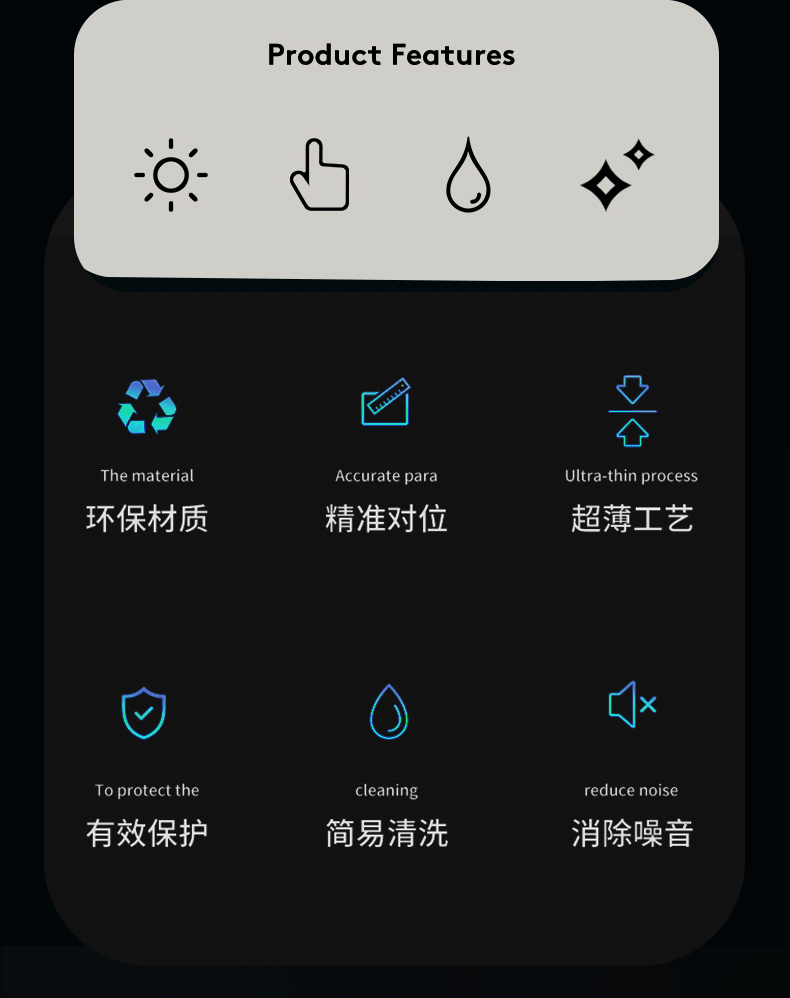 Product Features

The material
环保材质

Accurate para
精准对位

Ultra-thin process
超薄工艺

To protect the
有效保护

cleaning
简易清洗

reduce noise
消除噪音