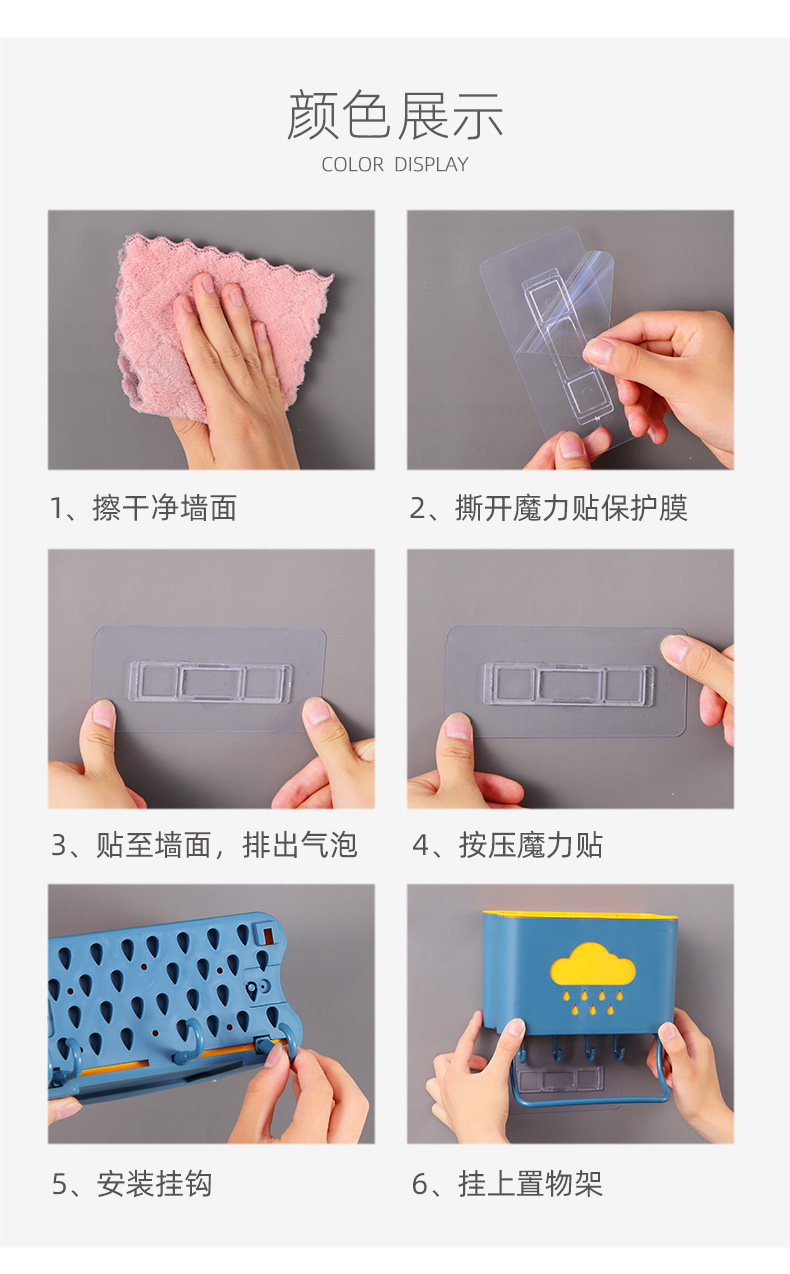 颜色展示
COLOR DISPLAY

1、擦干净墙面

2、撕开魔力贴保护膜

3、贴至墙面，排出气泡

4、按压魔力贴

5、安装挂钩

6、挂上置物架