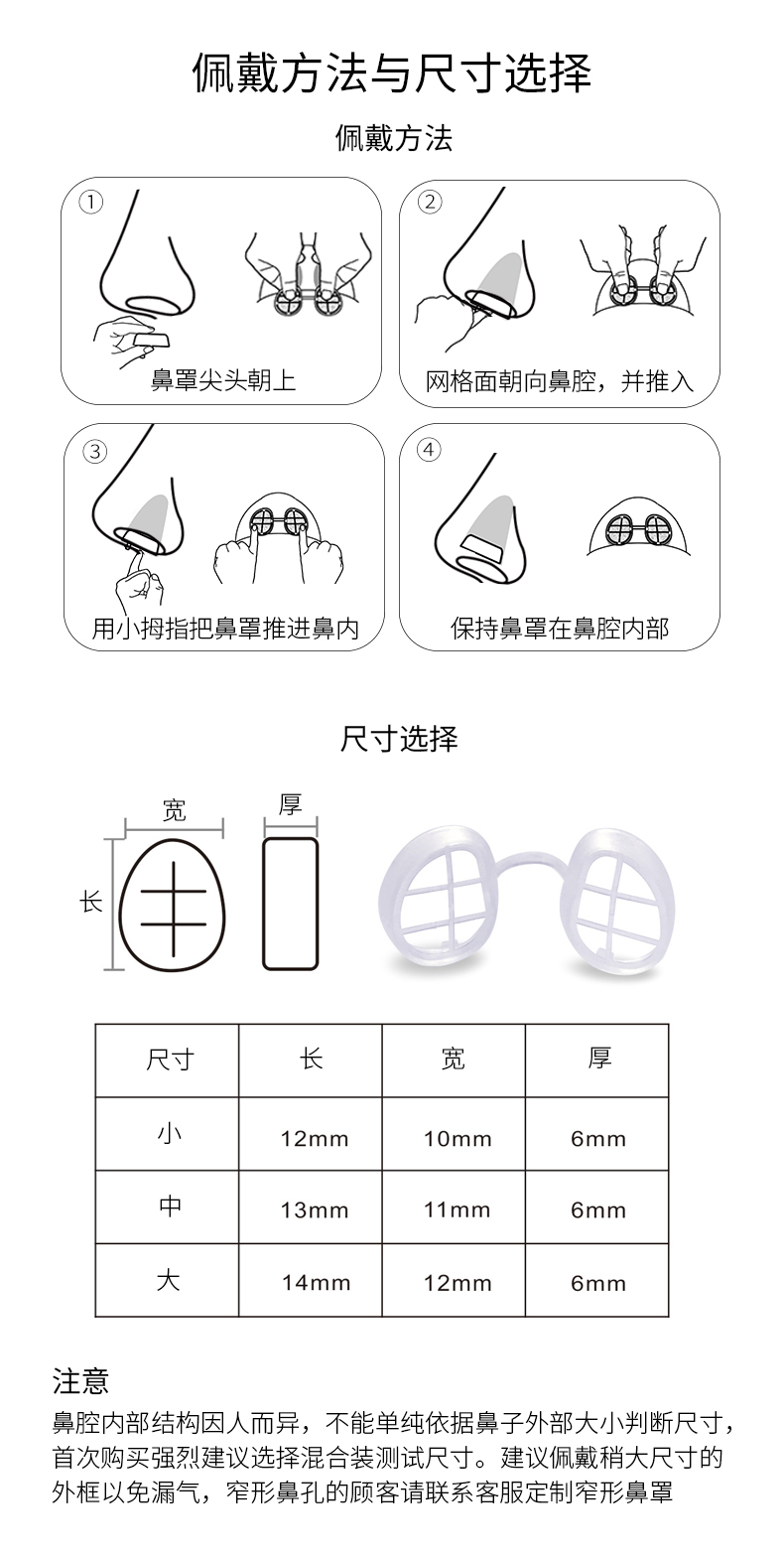 佩戴方法与尺寸选择

佩戴方法

①
鼻罩尖头朝上

②
网格面朝向鼻腔，并推入

③
用小拇指把鼻罩推进鼻内

④
保持鼻罩在鼻腔内部

尺寸选择

宽
厚
长

| 尺寸 | 长 | 宽 | 厚 |
|---|---|---|---|
| 小 | 12mm | 10mm | 6mm |
| 中 | 13mm | 11mm | 6mm |
| 大 | 14mm | 12mm | 6mm |

注意
鼻腔内部结构因人而异，不能单纯依据鼻子外部大小判断尺寸，首次购买强烈建议选择混合装测试尺寸。建议佩戴稍大尺寸的外框以免漏气，窄形鼻孔的顾客请联系客服定制窄形鼻罩