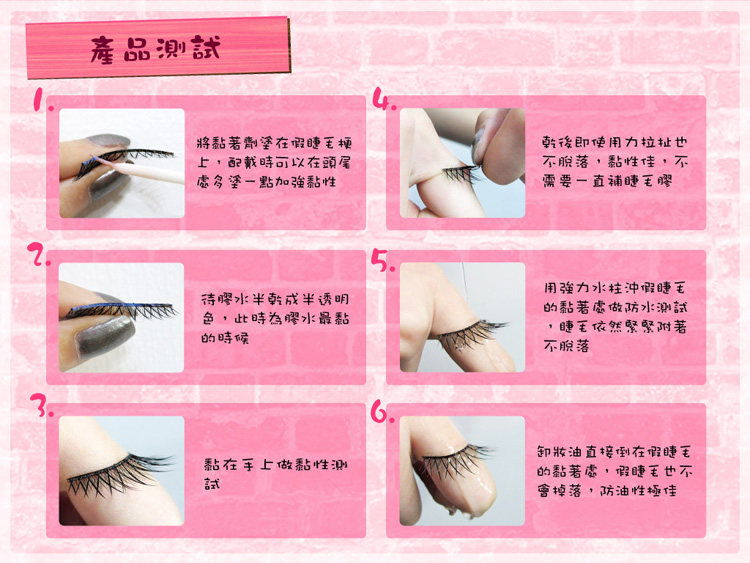 產品測試

1.

將黏著劑塗在假睫毛梗上，配戴時可以在頭尾處多塗一點加強黏性

2.

待膠水半乾成半透明色，此時為膠水最黏的時候

3.

黏在手上做黏性測試

4.

乾後即使用力拉扯也不脫落，黏性佳，不需要一直補睫毛膠

5.

用強力水柱沖假睫毛的黏著處做防水測試，睫毛依然緊緊附著不脫落

6.

卸妝油直接倒在假睫毛的黏著處，假睫毛也不會掉落，防油性極佳