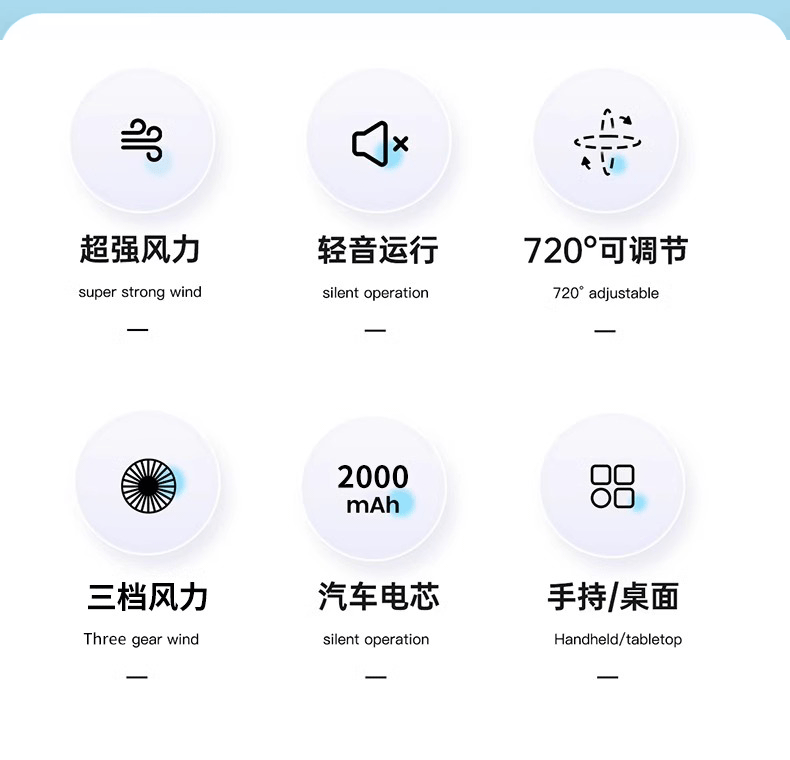 超强风力

super strong wind

—

轻音运行

silent operation

—

720°可调节

720° adjustable

—

三档风力

Three gear wind

—

2000
mAh

汽车电芯

silent operation

—

手持/桌面

Handheld/tabletop

—