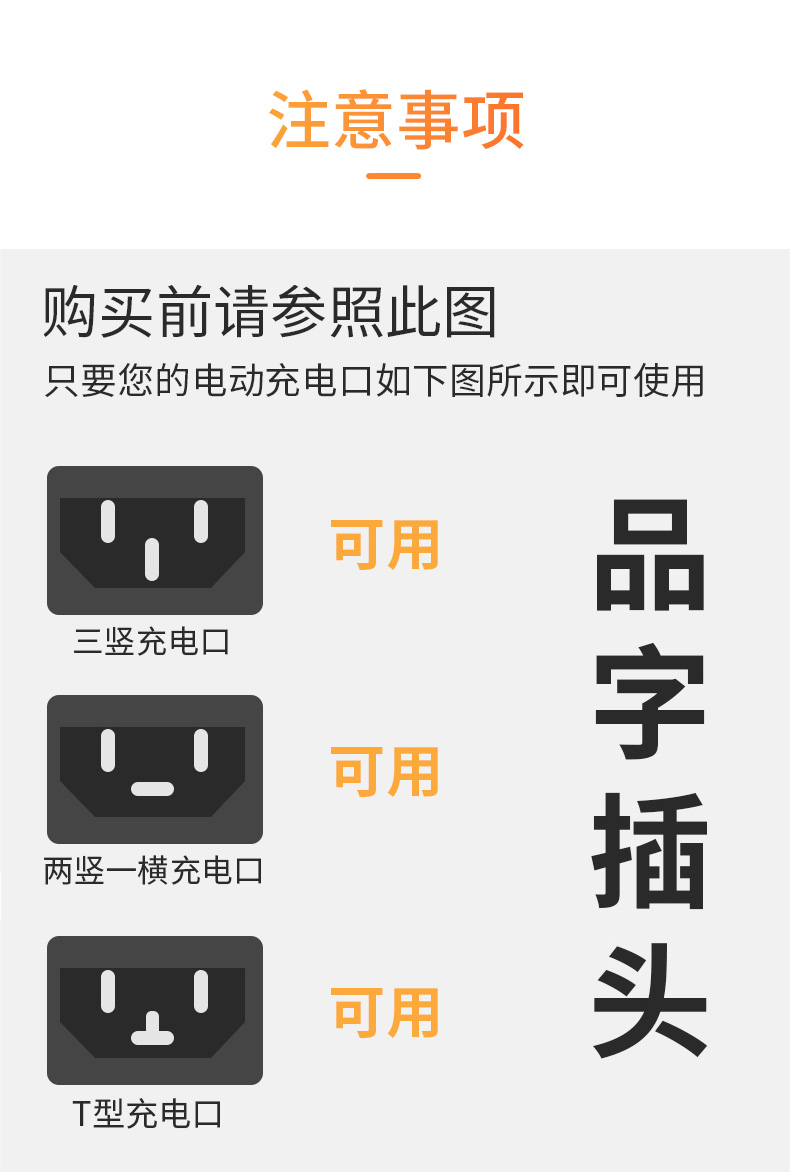 注意事项

购买前请参照此图

只要您的电动充电口如下图所示即可使用

可用

三竖充电口

可用

两竖一横充电口

可用

T型充电口

品字插头