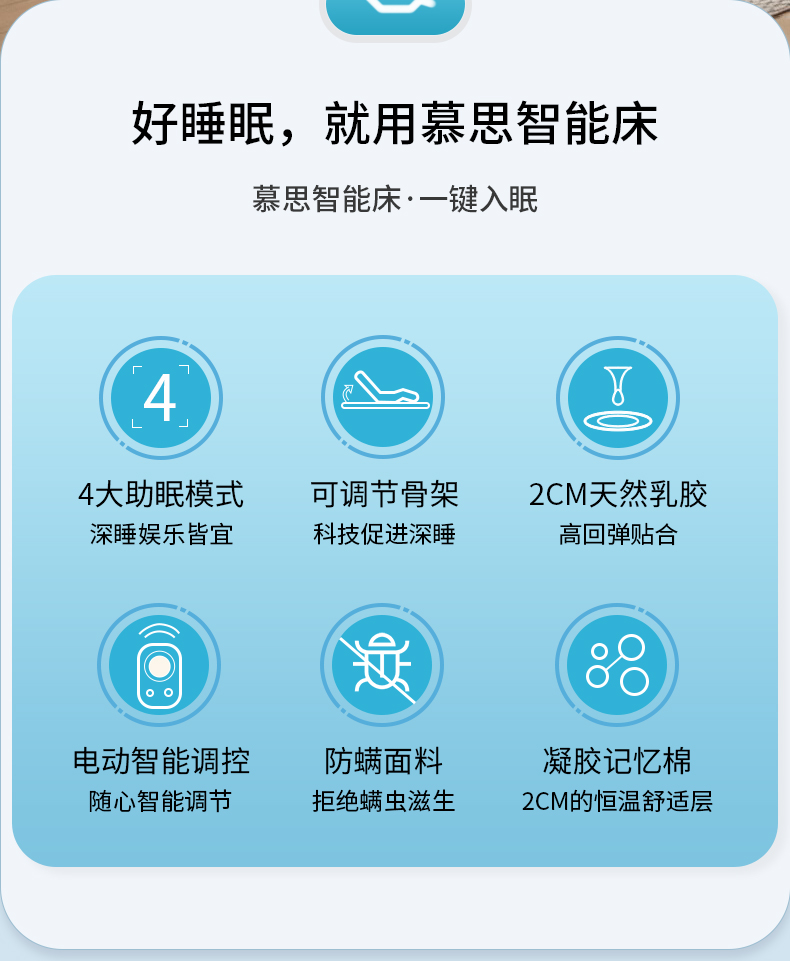 好睡眠，就用慕思智能床

慕思智能床·一键入眠

4

4大助眠模式
深睡娱乐皆宜

可调节骨架
科技促进深睡

2CM天然乳胶
高回弹贴合

电动智能调控
随心智能调节

防螨面料
拒绝螨虫滋生

凝胶记忆棉
2CM的恒温舒适层