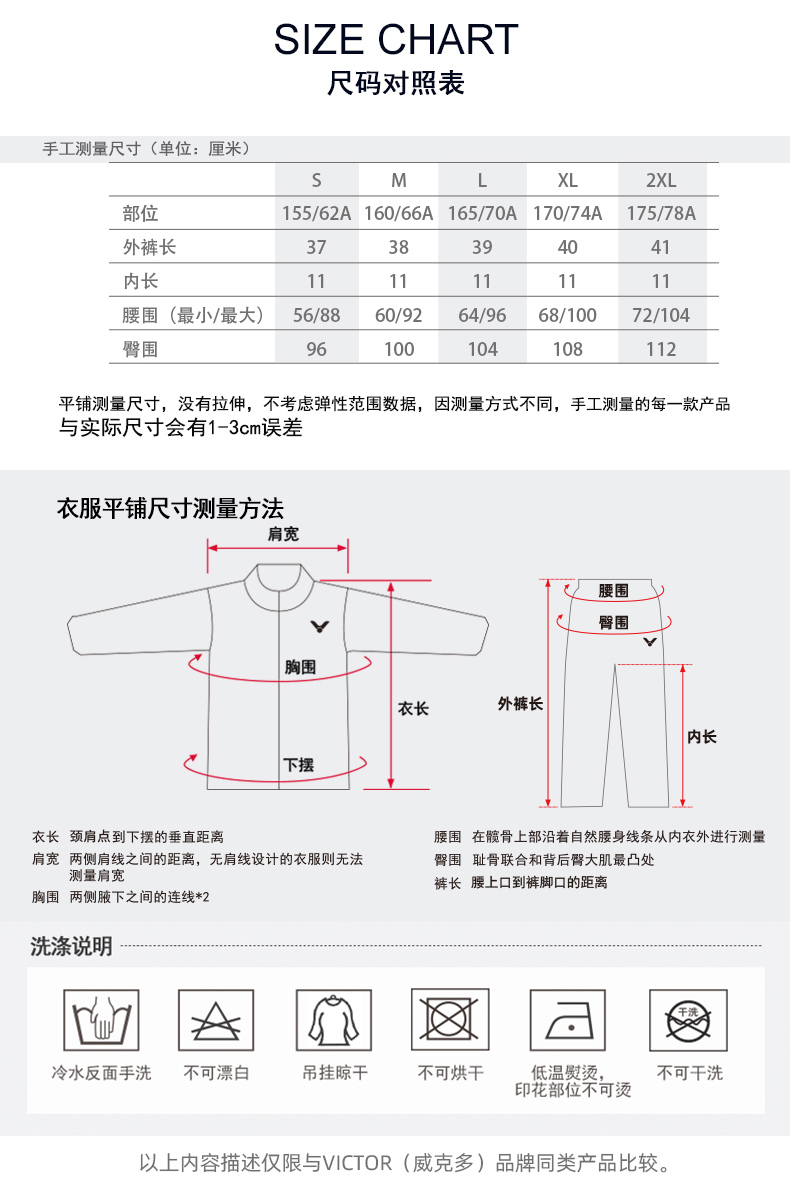 SIZE CHART
尺码对照表

手工测量尺寸（单位：厘米）

| | S | M | L | XL | 2XL |
|---|---|---|---|---|---|
| 部位 | 155/62A | 160/66A | 165/70A | 170/74A | 175/78A |
| 外裤长 | 37 | 38 | 39 | 40 | 41 |
| 内长 | 11 | 11 | 11 | 11 | 11 |
| 腰围（最小/最大） | 56/88 | 60/92 | 64/96 | 68/100 | 72/104 |
| 臀围 | 96 | 100 | 104 | 108 | 112 |

平铺测量尺寸，没有拉伸，不考虑弹性范围数据，因测量方式不同，手工测量的每一款产品与实际尺寸会有1-3cm误差

衣服平铺尺寸测量方法

肩宽
胸围
衣长
下摆
腰围
臀围
外裤长
内长

衣长 颈肩点到下摆的垂直距离
肩宽 两侧肩线之间的距离，无肩线设计的衣服则无法测量肩宽
胸围 两侧腋下之间的连线*2

腰围 在髋骨上部沿着自然腰身线条从内衣外进行测量
臀围 耻骨联合和背后臀大肌最凸处
裤长 腰上口到裤脚口的距离

洗涤说明

干洗

冷水反面手洗
不可漂白
吊挂晾干
不可烘干
低温熨烫，印花部位不可烫
不可干洗

以上内容描述仅限与VICTOR（威克多）品牌同类产品比较。