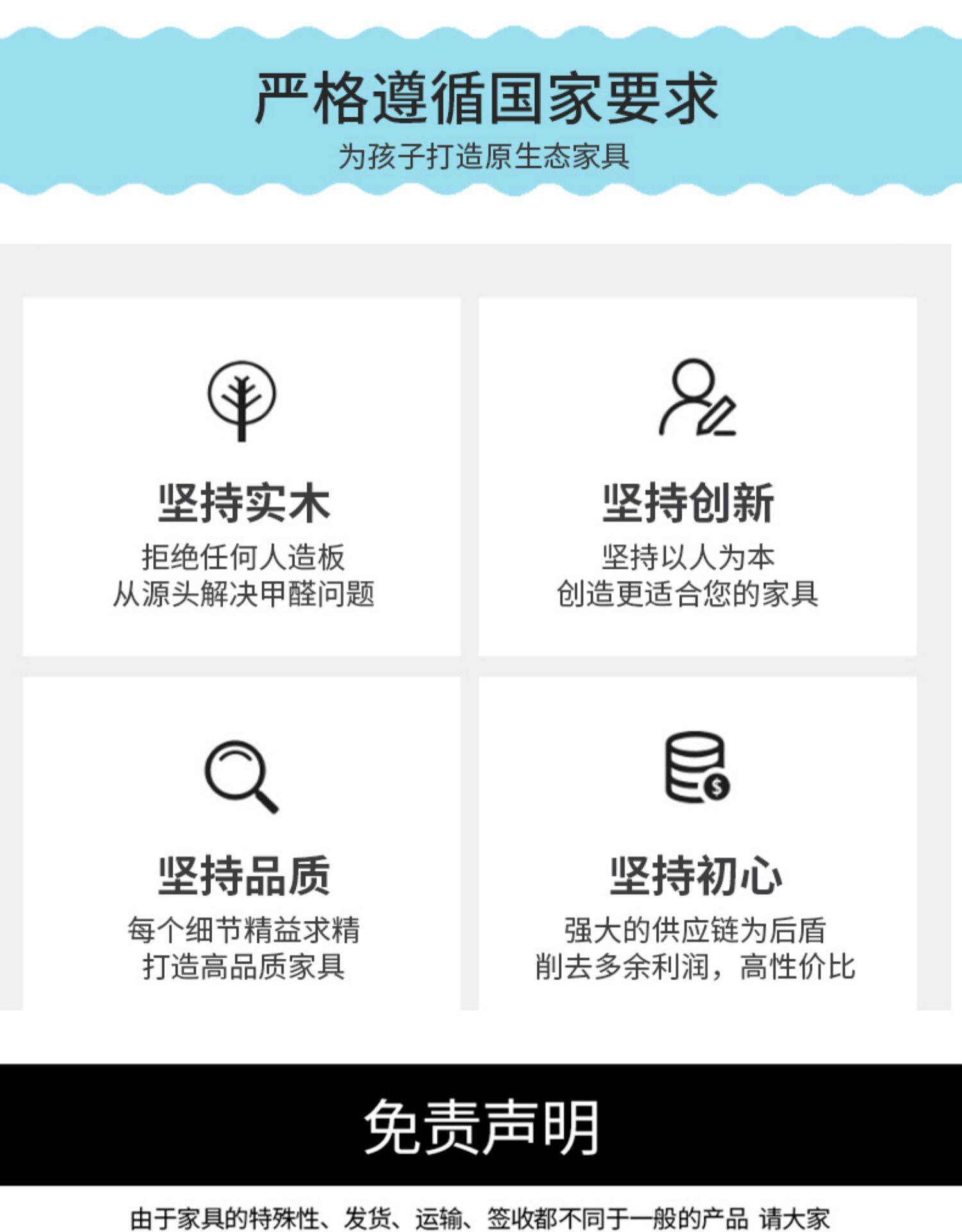 严格遵循国家要求
为孩子打造原生态家具

坚持实木
拒绝任何人造板
从源头解决甲醛问题

坚持创新
坚持以人为本
创造更适合您的家具

坚持品质
每个细节精益求精
打造高品质家具

坚持初心
强大的供应链为后盾
削去多余利润，高性价比

免责声明

由于家具的特殊性、发货、运输、签收都不同于一般的产品 请大家