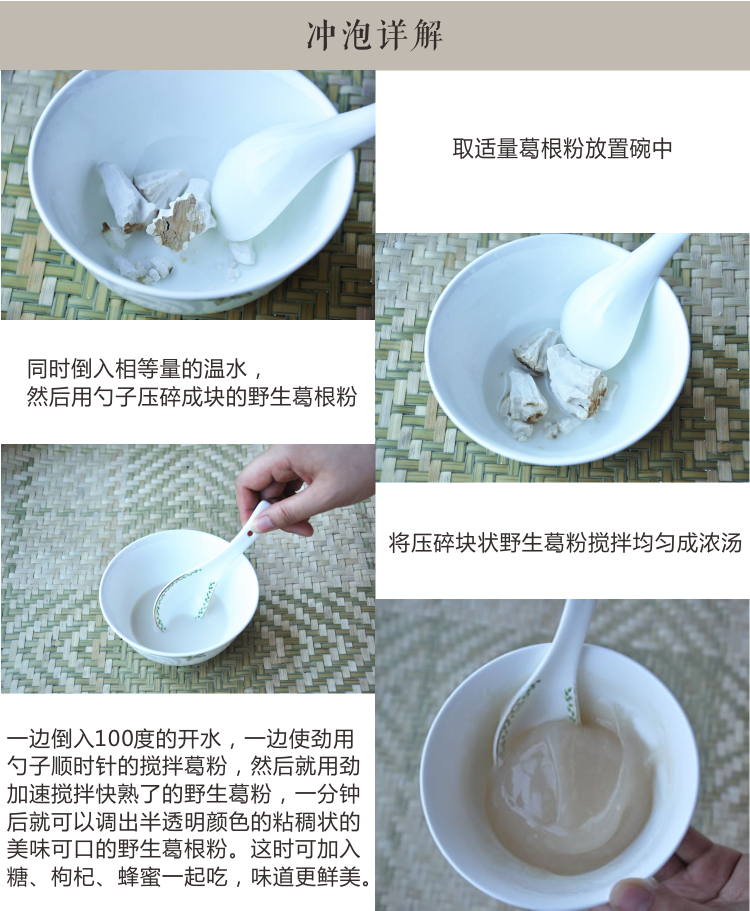 冲泡详解

取适量葛根粉放置碗中

同时倒入相等量的温水，
然后用勺子压碎成块的野生葛根粉

将压碎块状野生葛粉搅拌均匀成浓汤

一边倒入100度的开水，一边使劲用勺子顺时针的搅拌葛粉，然后就用劲加速搅拌快熟了的野生葛粉，一分钟后就可以调出半透明颜色的粘稠状的美味可口的野生葛根粉。这时可加入糖、枸杞、蜂蜜一起吃，味道更鲜美。