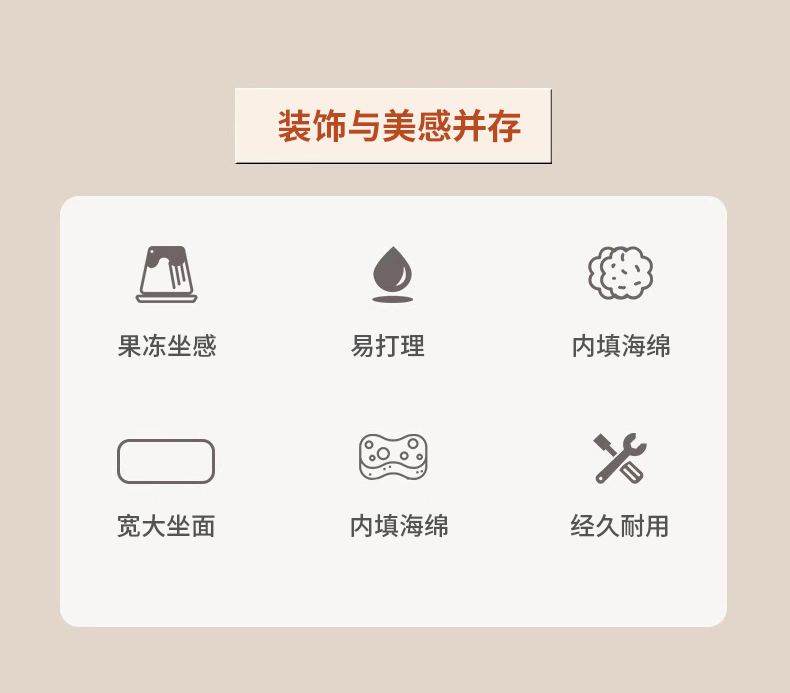 装饰与美感并存

果冻坐感

易打理

内填海绵

宽大坐面

内填海绵

经久耐用