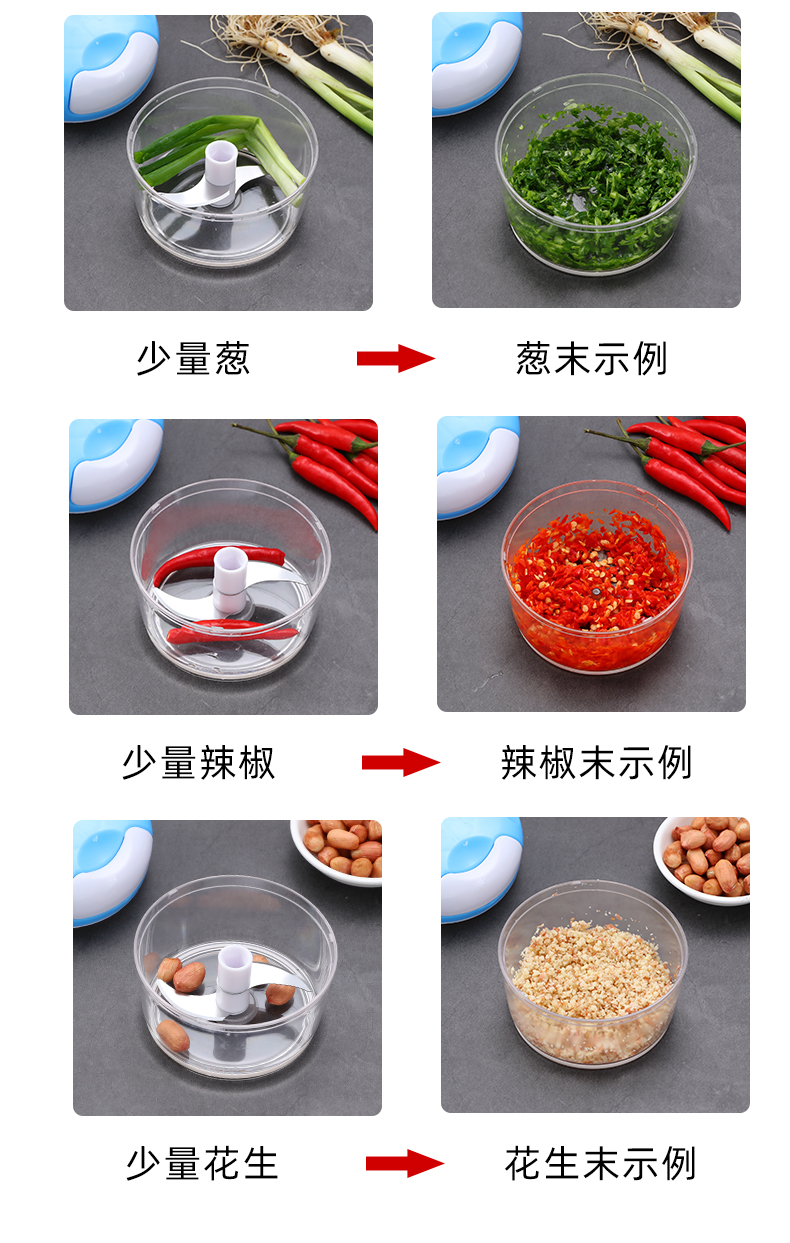 少量葱

葱末示例

少量辣椒

辣椒末示例

少量花生

花生末示例