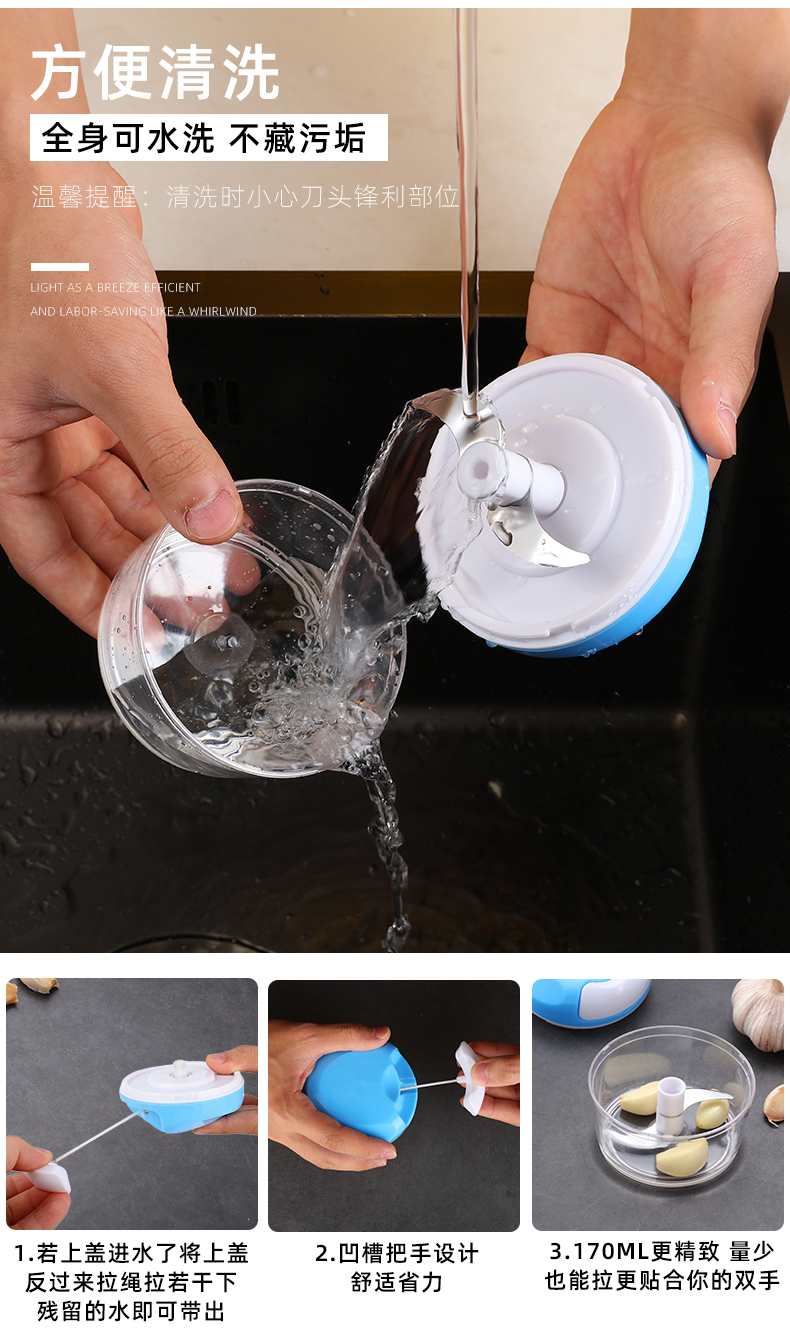 方便清洗

全身可水洗 不藏污垢

温馨提醒：清洗时小心刀头锋利部位

LIGHT AS A BREEZE EFFICIENT
AND LABOR-SAVING LIKE A WHIRLWIND

1.若上盖进水了将上盖反过来拉绳拉若干下残留的水即可带出

2.凹槽把手设计舒适省力

3.170ML更精致 量少也能拉更贴合你的双手