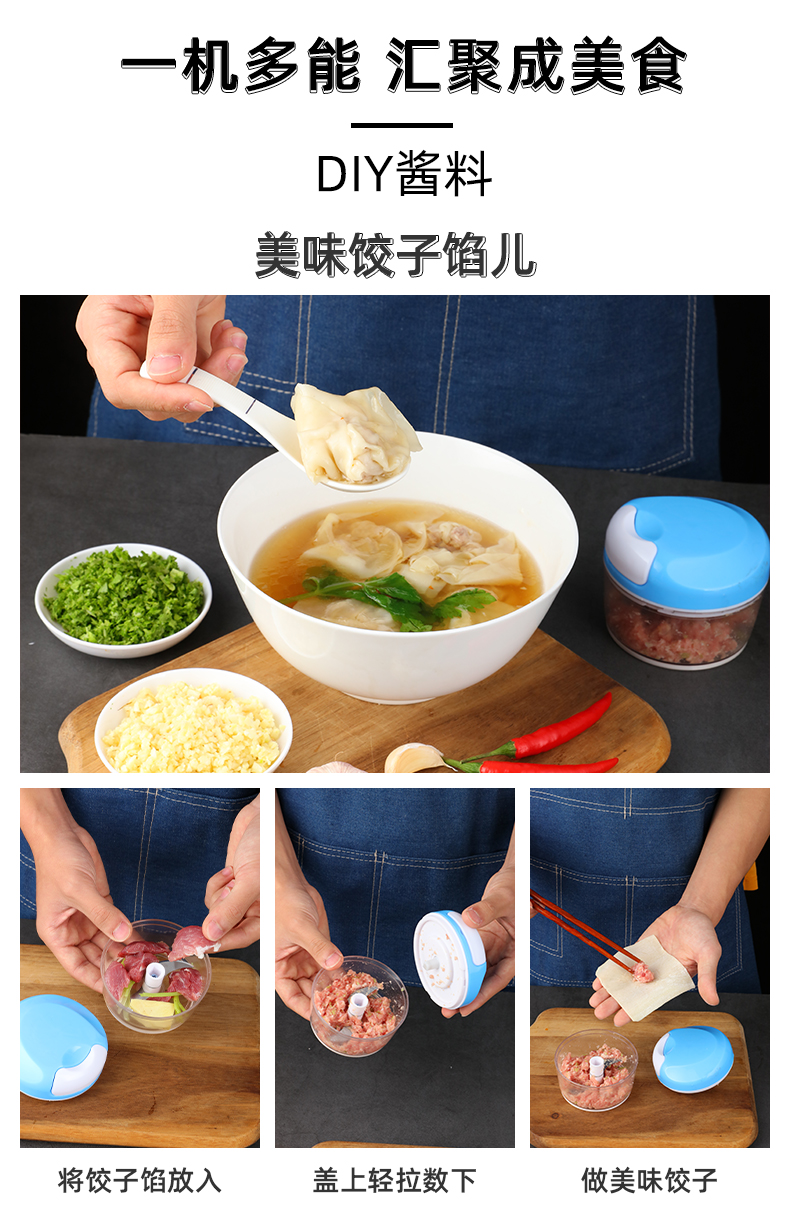 一机多能 汇聚成美食

DIY酱料

美味饺子馅儿

将饺子馅放入

盖上轻拉数下

做美味饺子