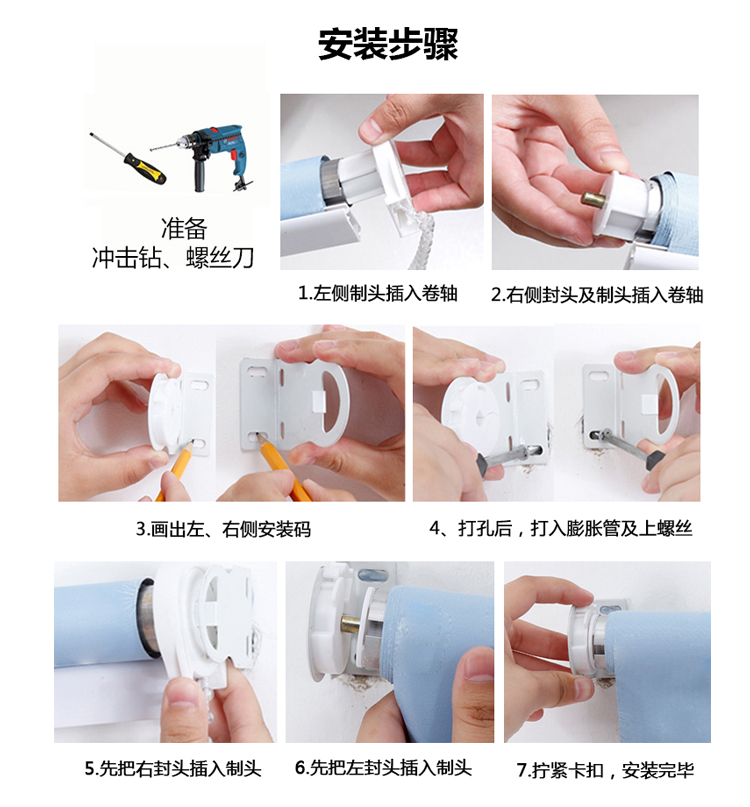 安装步骤

准备
冲击钻、螺丝刀

1.左侧制头插入卷轴

2.右侧封头及制头插入卷轴

3.画出左、右侧安装码

4、打孔后，打入膨胀管及上螺丝

5.先把右封头插入制头

6.先把左封头插入制头

7.拧紧卡扣，安装完毕