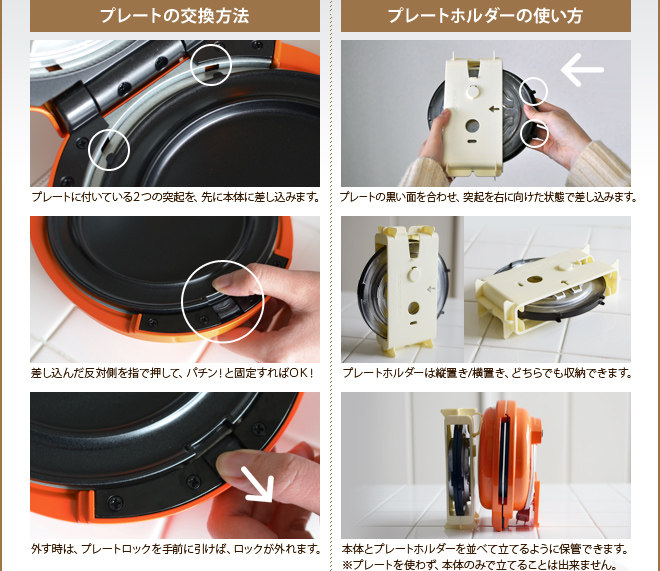 プレートの交換方法

プレートに付いている2つの突起を、先に本体に差し込みます。

差し込んだ反対側を指で押して、パチン！と固定すればOK！

外す時は、プレートロックを手前に引けば、ロックが外れます。

プレートホルダーの使い方

プレートの黒い面を合わせ、突起を右に向けた状態で差し込みます。

プレートホルダーは縦置き/横置き、どちらでも収納できます。

本体とプレートホルダーを並べて立てるように保管できます。
※プレートを使わず、本体のみで立てることは出来ません。