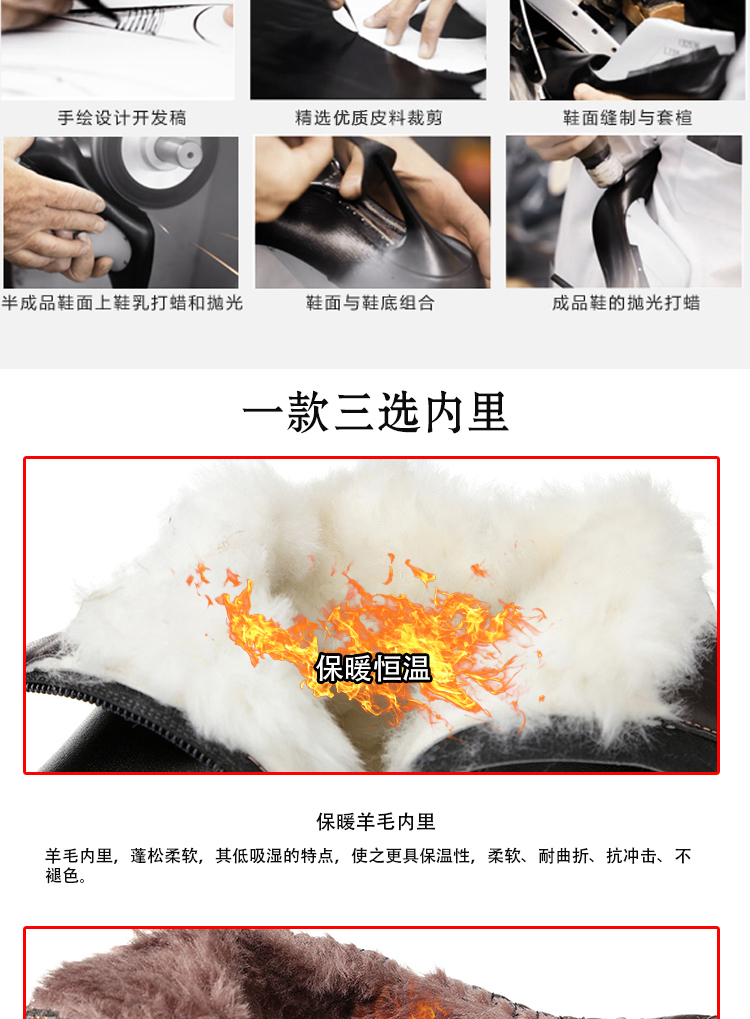 手绘设计开发稿

精选优质皮料裁剪

鞋面缝制与套楦

半成品鞋面上鞋乳打蜡和抛光

鞋面与鞋底组合

成品鞋的抛光打蜡

一款三选内里

保暖恒温

保暖羊毛内里

羊毛内里，蓬松柔软，其低吸湿的特点，使之更具保温性，柔软、耐曲折、抗冲击、不褪色。