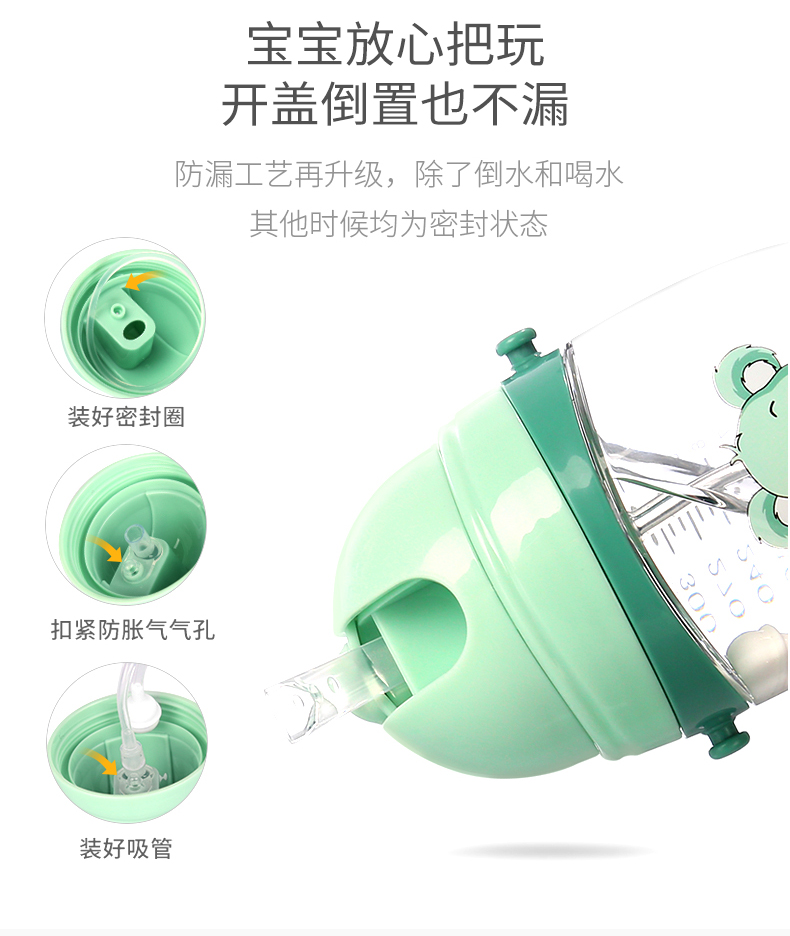 宝宝放心把玩
开盖倒置也不漏

防漏工艺再升级，除了倒水和喝水
其他时候均为密封状态

装好密封圈

扣紧防胀气气孔

装好吸管

300
270
240