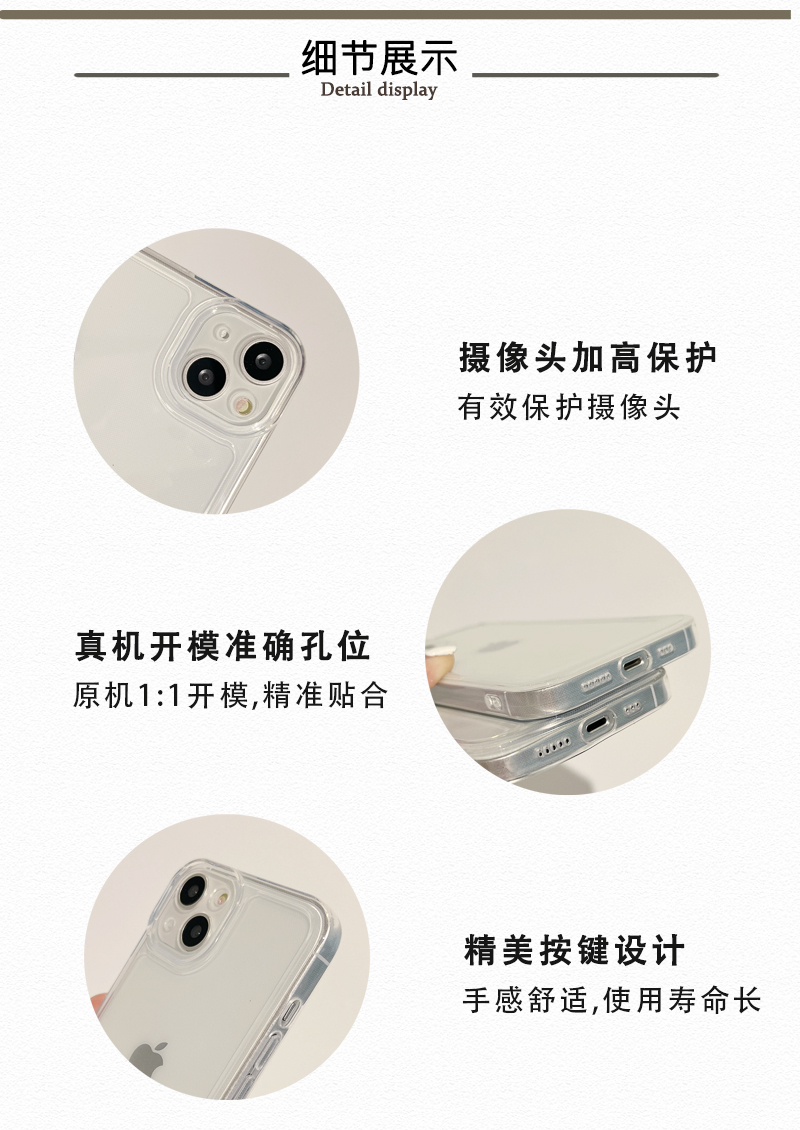 细节展示
Detail display

摄像头加高保护
有效保护摄像头

真机开模准确孔位
原机1:1开模,精准贴合

精美按键设计
手感舒适,使用寿命长