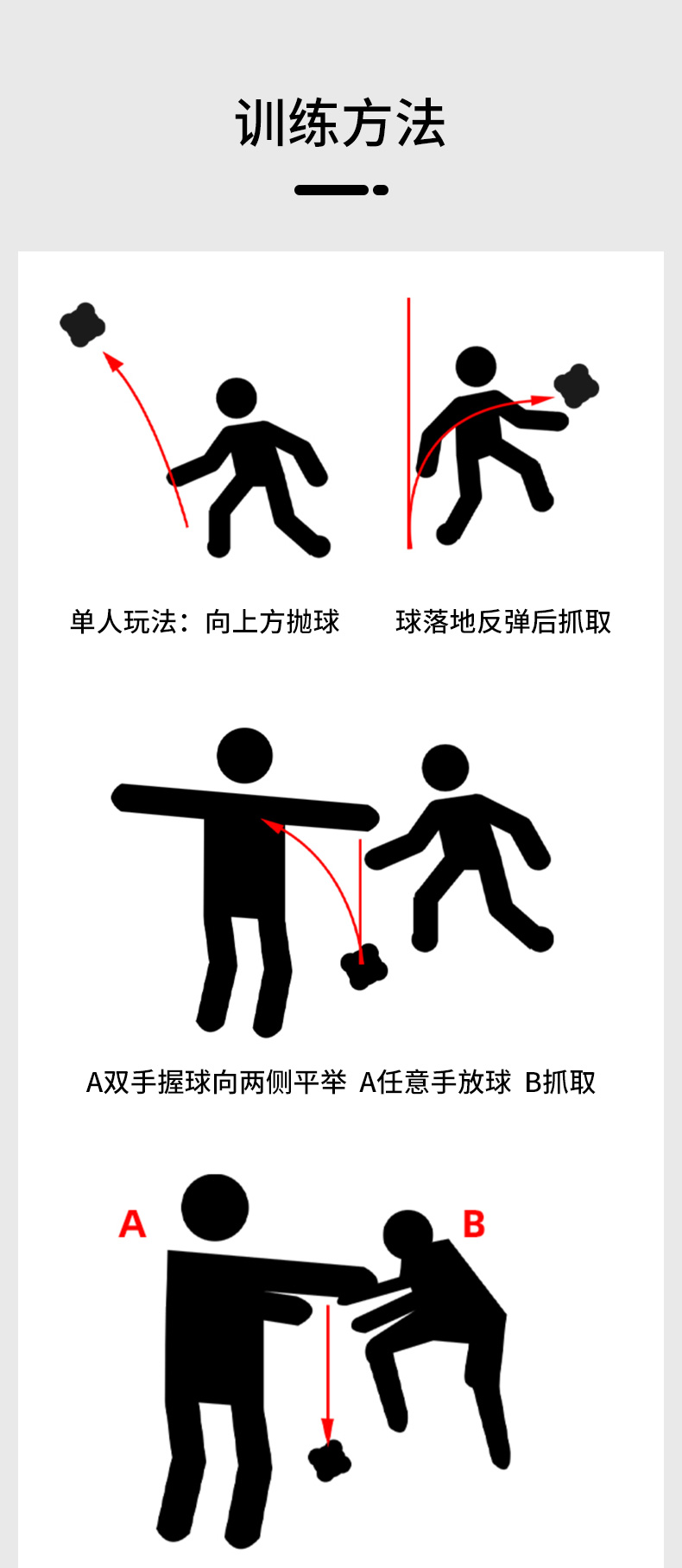 训练方法

单人玩法：向上方抛球

球落地反弹后抓取

A双手握球向两侧平举 A任意手放球 B抓取

A

B