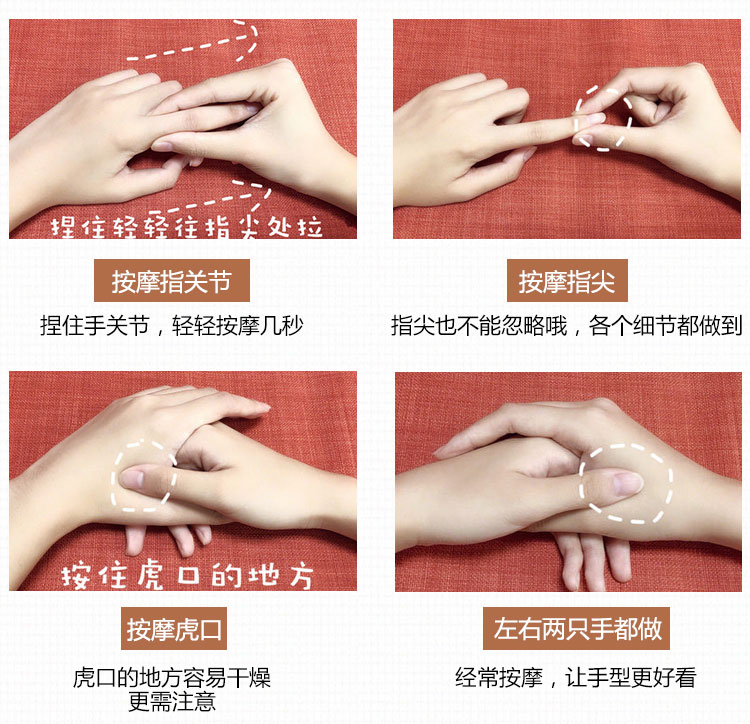 捏住轻轻往指尖处拉

按摩指关节

捏住手关节，轻轻按摩几秒

按摩指尖

指尖也不能忽略哦，各个细节都做到

按住虎口的地方

按摩虎口

虎口的地方容易干燥
更需注意

左右两只手都做

经常按摩，让手型更好看