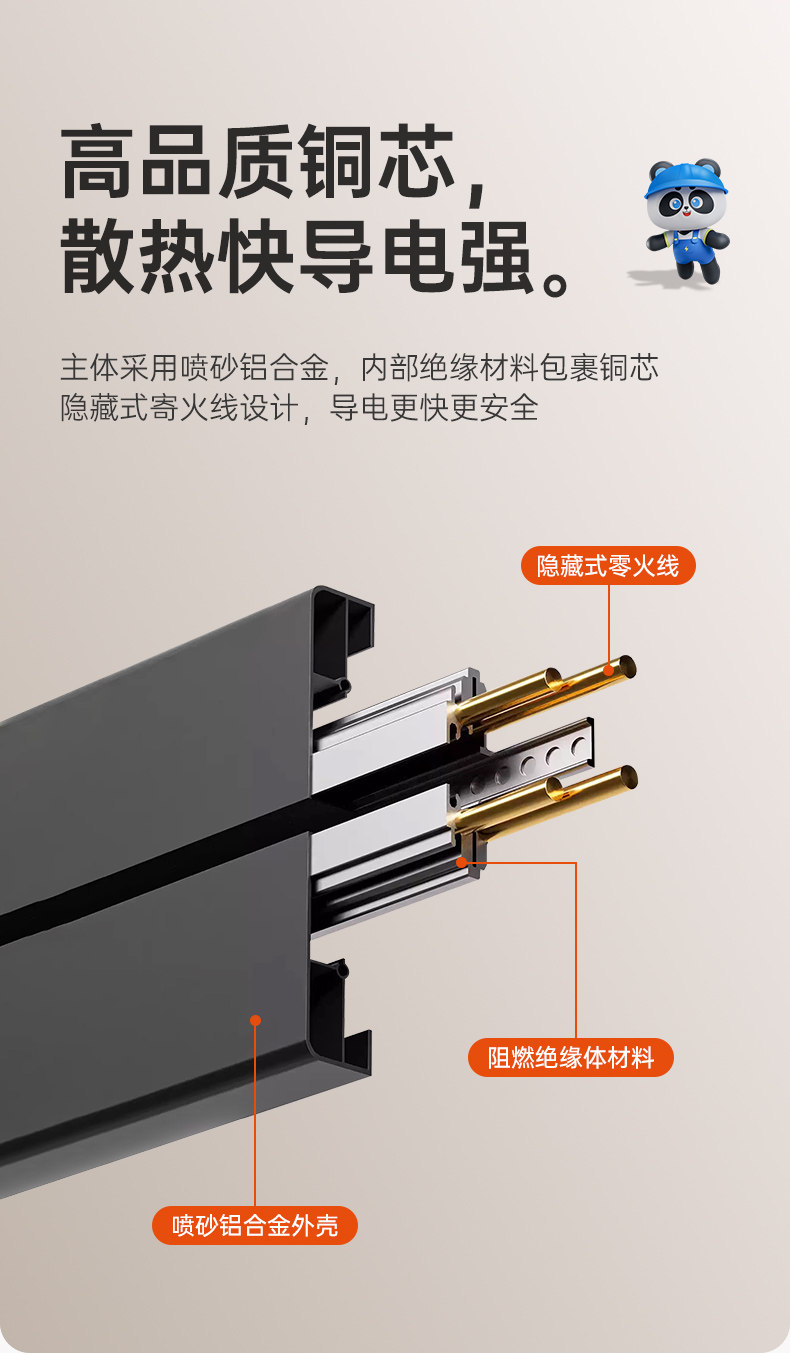 高品质铜芯，
散热快导电强。

主体采用喷砂铝合金，内部绝缘材料包裹铜芯
隐藏式寄火线设计，导电更快更安全

隐藏式零火线

阻燃绝缘体材料

喷砂铝合金外壳