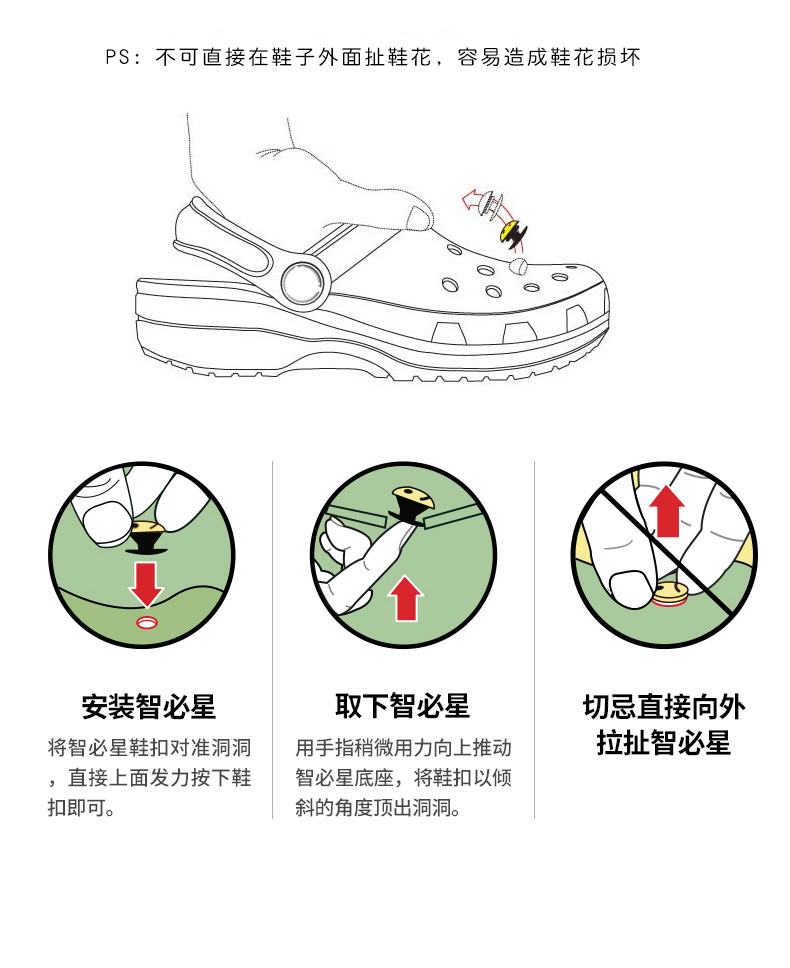 PS：不可直接在鞋子外面扯鞋花，容易造成鞋花损坏

安装智必星

将智必星鞋扣对准洞洞，直接上面发力按下鞋扣即可。

取下智必星

用手指稍微用力向上推动智必星底座，将鞋扣以倾斜的角度顶出洞洞。

切忌直接向外拉扯智必星