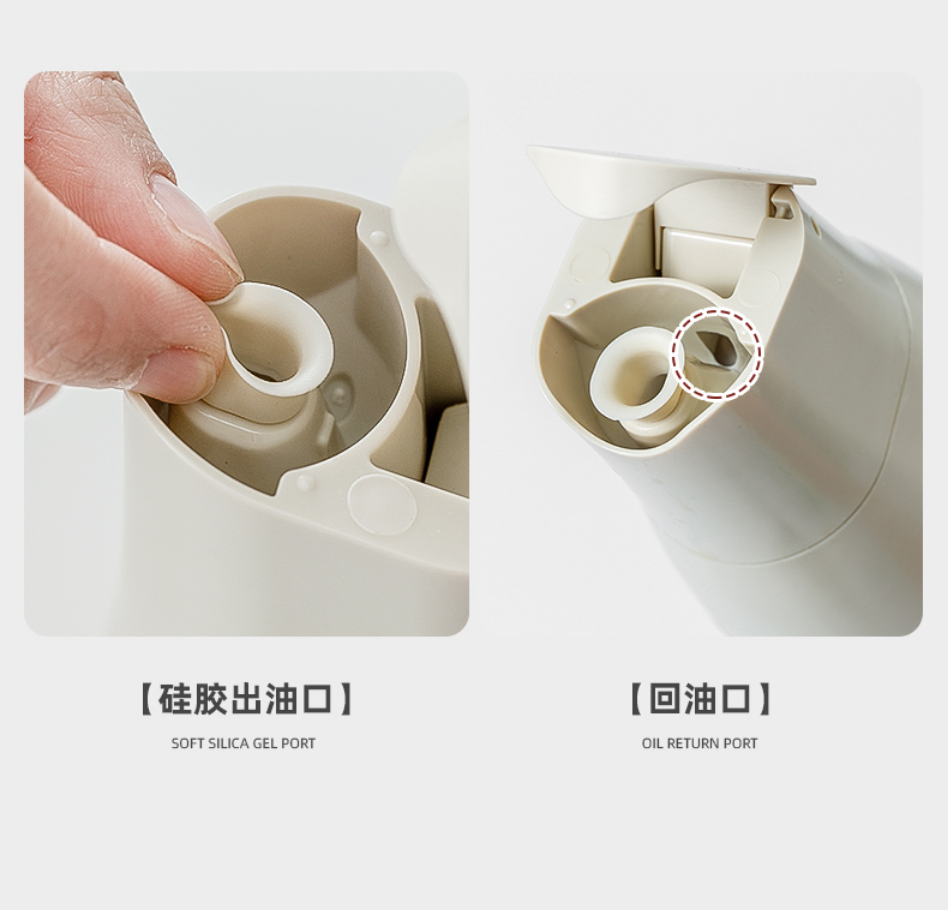 【硅胶出油口】

SOFT SILICA GEL PORT

【回油口】

OIL RETURN PORT