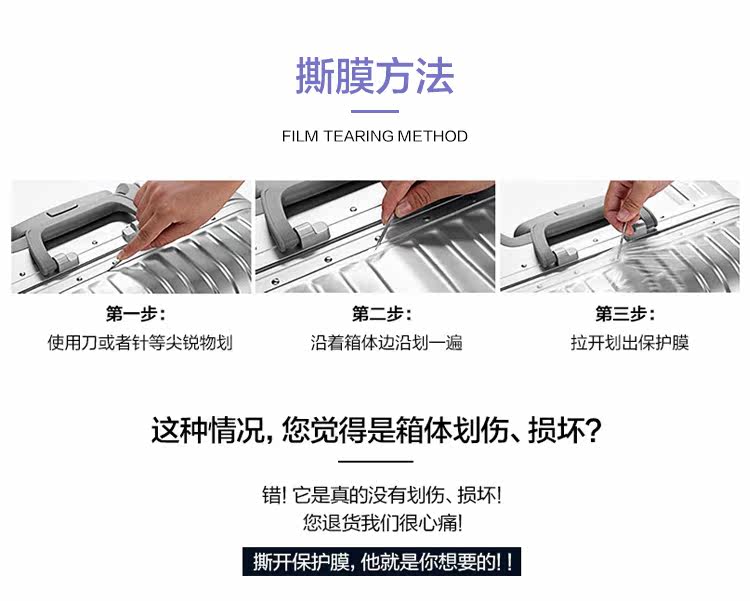 撕膜方法

FILM TEARING METHOD

第一步：
使用刀或者针等尖锐物划

第二步：
沿着箱体边沿划一遍

第三步：
拉开划出保护膜

这种情况，您觉得是箱体划伤、损坏？

错！它是真的没有划伤、损坏！
您退货我们很心痛！

撕开保护膜，他就是你想要的！！