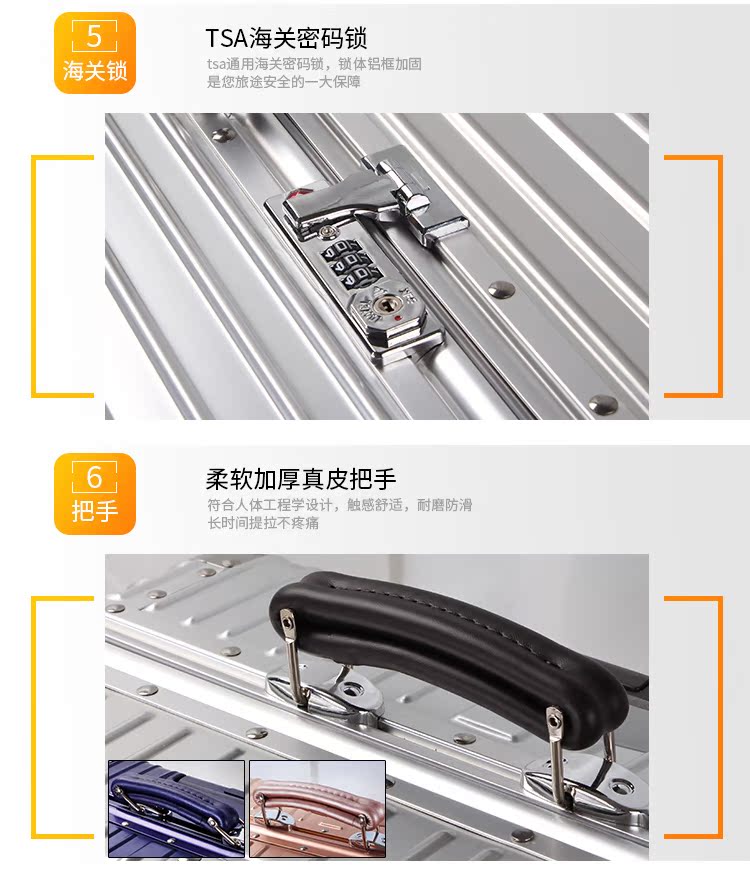 5
海关锁

TSA海关密码锁
tsa通用海关密码锁，锁体铝框加固
是您旅途安全的一大保障

6
把手

柔软加厚真皮把手
符合人体工程学设计，触感舒适，耐磨防滑
长时间提拉不疼痛