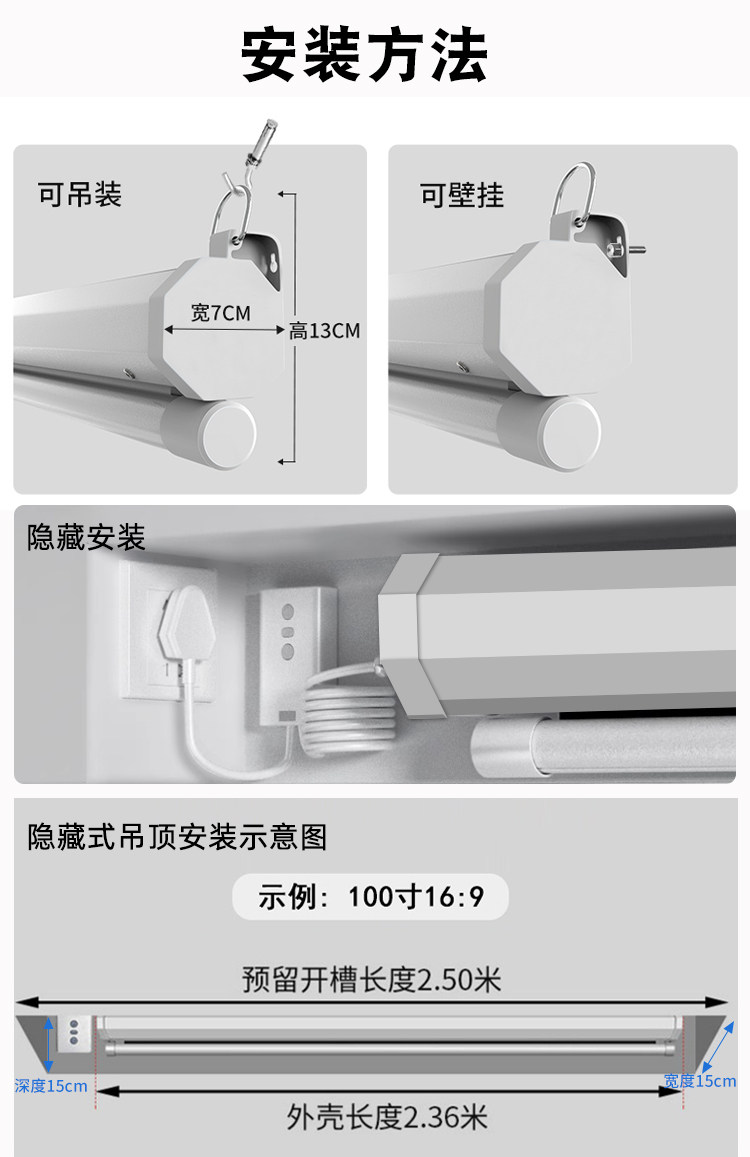 安装方法

可吊装

宽7CM

高13CM

可壁挂

隐藏安装

隐藏式吊顶安装示意图

示例：100寸16:9

预留开槽长度2.50米

深度15cm

宽度15cm

外壳长度2.36米