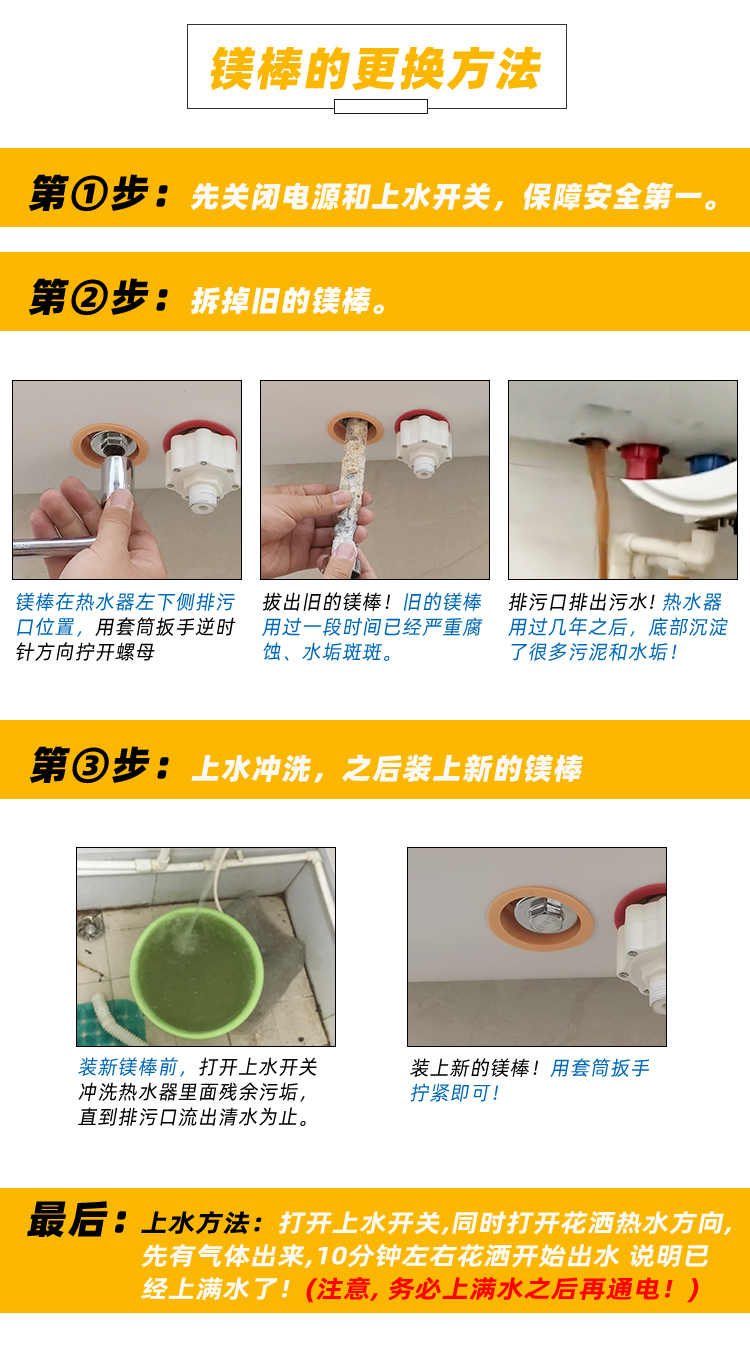 镁棒的更换方法

第①步：先关闭电源和上水开关，保障安全第一。

第②步：拆掉旧的镁棒。

镁棒在热水器左下侧排污口位置，用套筒扳手逆时针方向拧开螺母

拔出旧的镁棒！旧的镁棒用过一段时间已经严重腐蚀、水垢斑斑。

排污口排出污水！热水器用过几年之后，底部沉淀了很多污泥和水垢！

第③步：上水冲洗，之后装上新的镁棒

装新镁棒前，打开上水开关冲洗热水器里面残余污垢，直到排污口流出清水为止。

装上新的镁棒！用套筒扳手拧紧即可！

最后：上水方法：打开上水开关,同时打开花洒热水方向,先有气体出来,10分钟左右花洒开始出水 说明已经上满水了！(注意, 务必上满水之后再通电！)