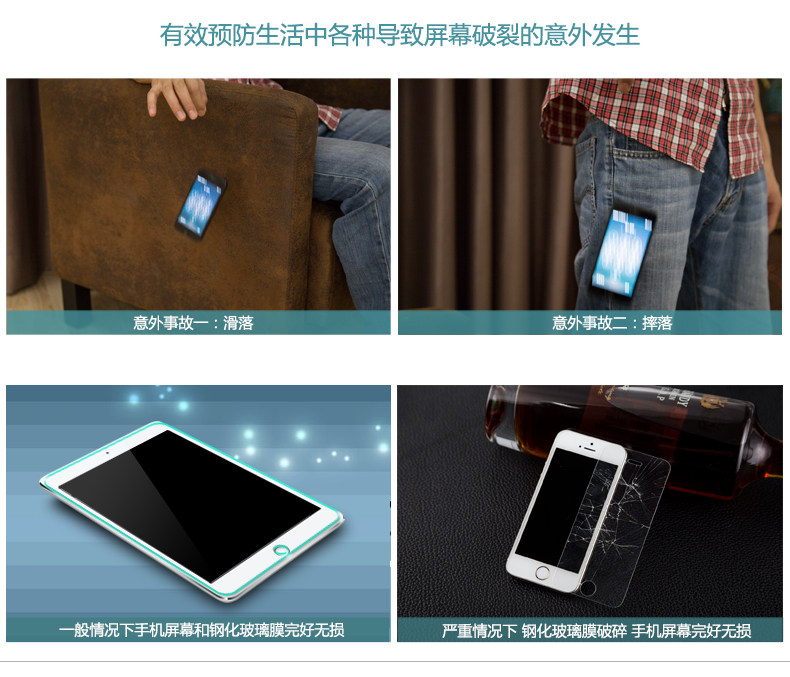 有效预防生活中各种导致屏幕破裂的意外发生

意外事故一：滑落

意外事故二：摔落

一般情况下手机屏幕和钢化玻璃膜完好无损

严重情况下 钢化玻璃膜破碎 手机屏幕完好无损