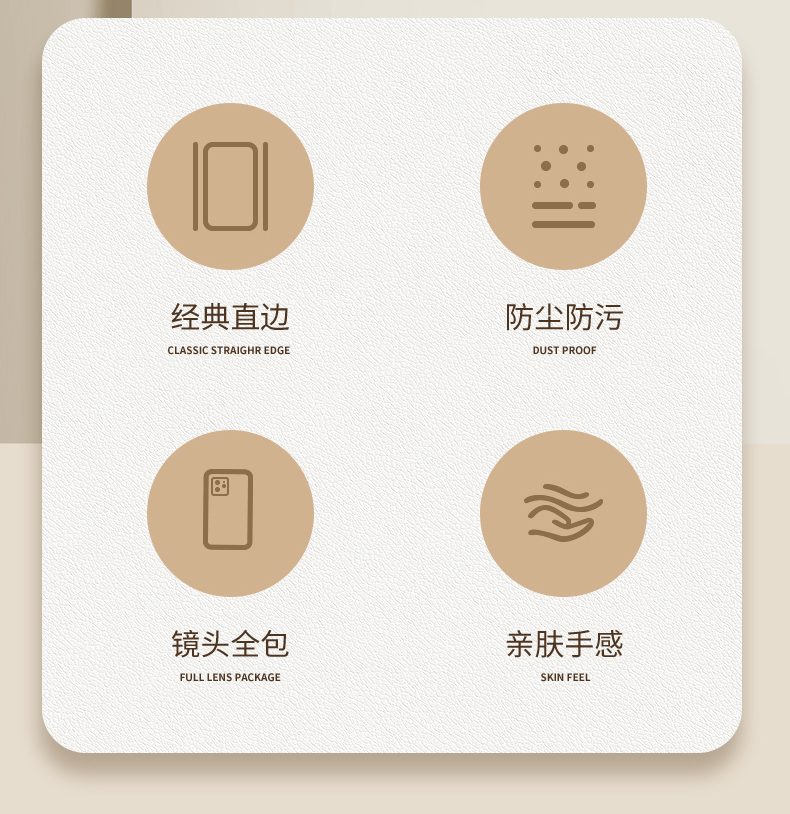 经典直边
CLASSIC STRAIGHR EDGE

防尘防污
DUST PROOF

镜头全包
FULL LENS PACKAGE

亲肤手感
SKIN FEEL