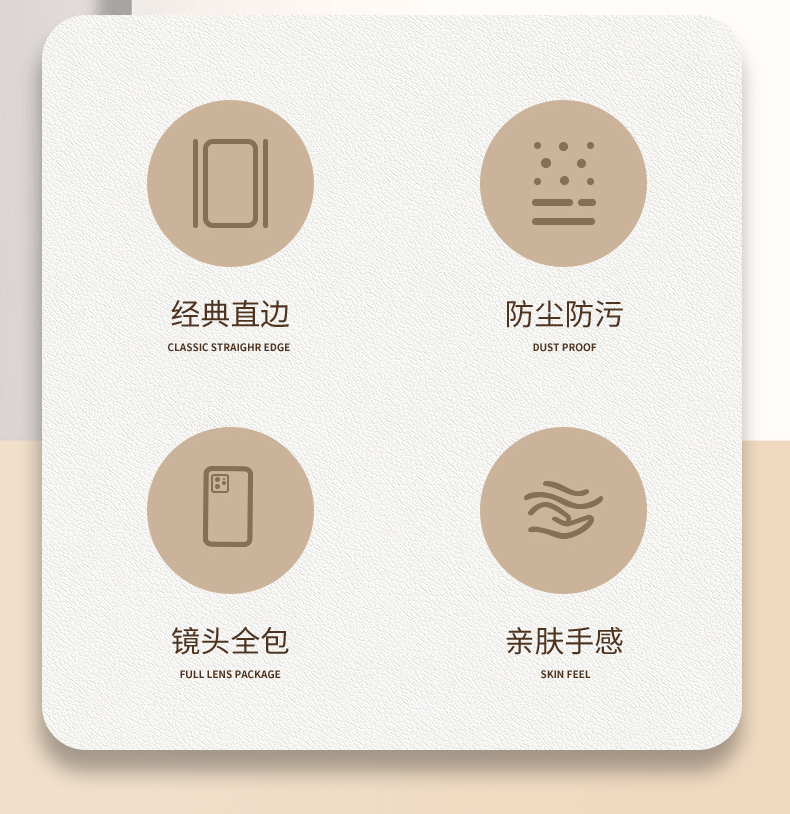 经典直边
CLASSIC STRAIGHR EDGE

防尘防污
DUST PROOF

镜头全包
FULL LENS PACKAGE

亲肤手感
SKIN FEEL