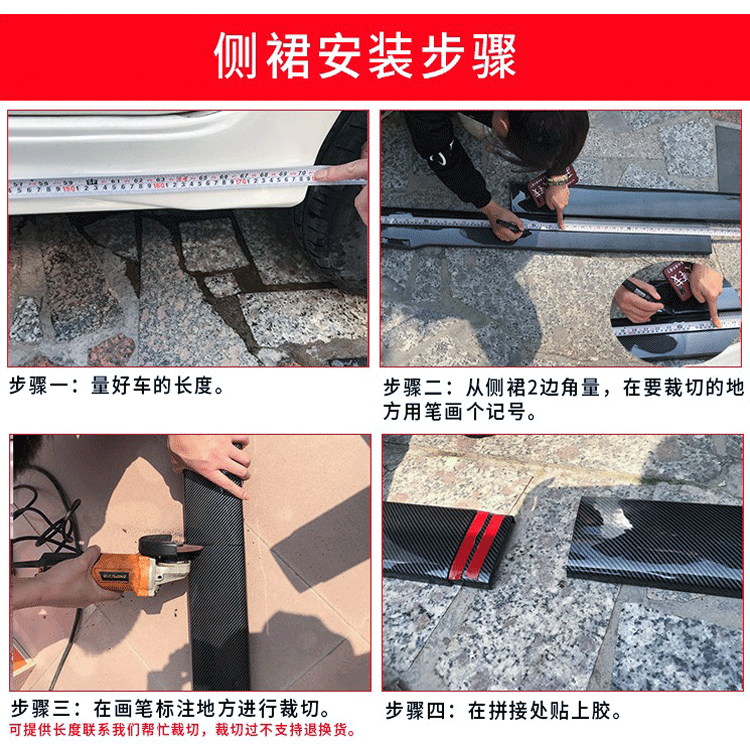 侧裙安装步骤

步骤一：量好车的长度。

步骤二：从侧裙2边角量，在要裁切的地方用笔画个记号。

步骤三：在画笔标注地方进行裁切。

可提供长度联系我们帮忙裁切，裁切过不支持退换货。

步骤四：在拼接处贴上胶。