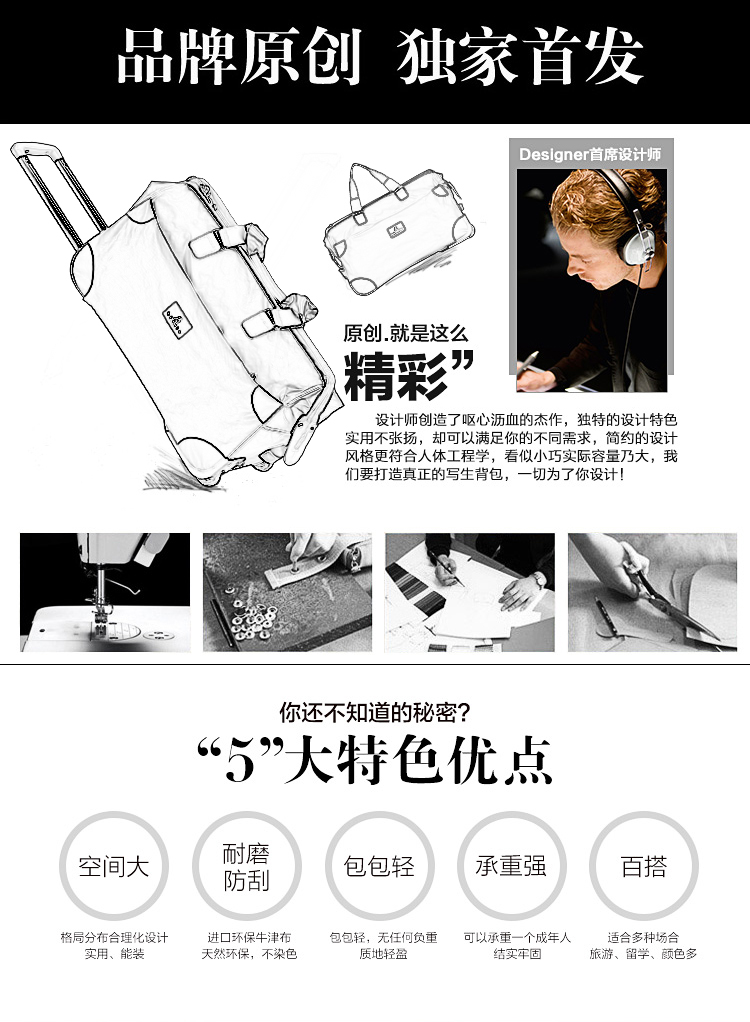 品牌原创 独家首发

Designer首席设计师

原创.就是这么
精彩”

设计师创造了呕心沥血的杰作，独特的设计特色实用不张扬，却可以满足你的不同需求，简约的设计风格更符合人体工程学，看似小巧实际容量乃大，我们要打造真正的写生背包，一切为了你设计！

你还不知道的秘密？
“5”大特色优点

空间大
格局分布合理化设计
实用、能装

耐磨防刮
进口环保牛津布
天然环保，不染色

包包轻
包包轻，无任何负重
质地轻盈

承重强
可以承重一个成年人
结实牢固

百搭
适合多种场合
旅游、留学、颜色多