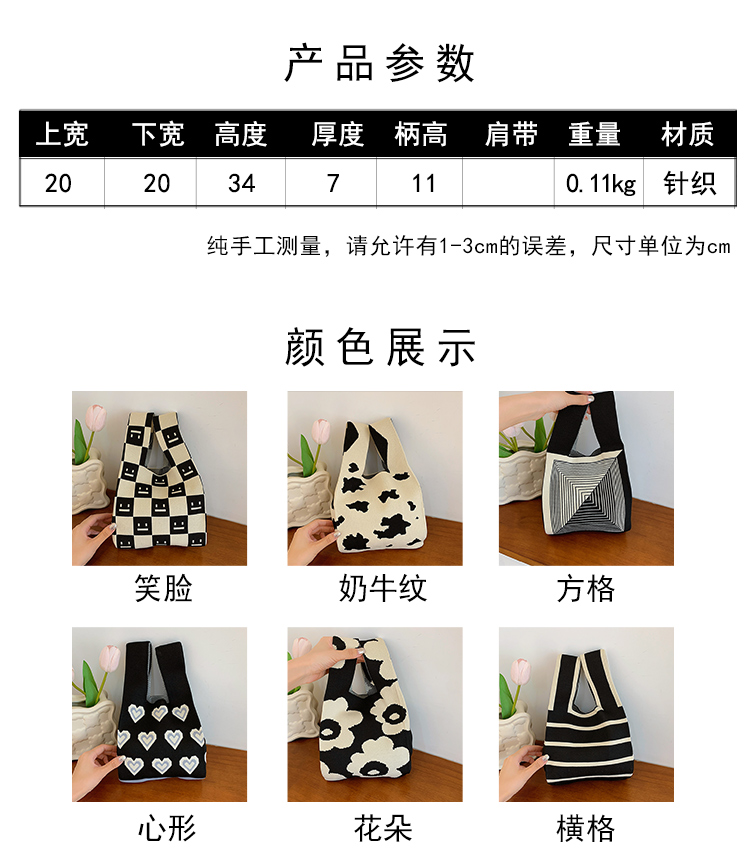 产品参数

| 上宽 | 下宽 | 高度 | 厚度 | 柄高 | 肩带 | 重量 | 材质 |
|---|---|---|---|---|---|---|---|
| 20 | 20 | 34 | 7 | 11 | | 0.11kg | 针织 |

纯手工测量，请允许有1-3cm的误差，尺寸单位为cm

颜色展示

笑脸

奶牛纹

方格

心形

花朵

横格