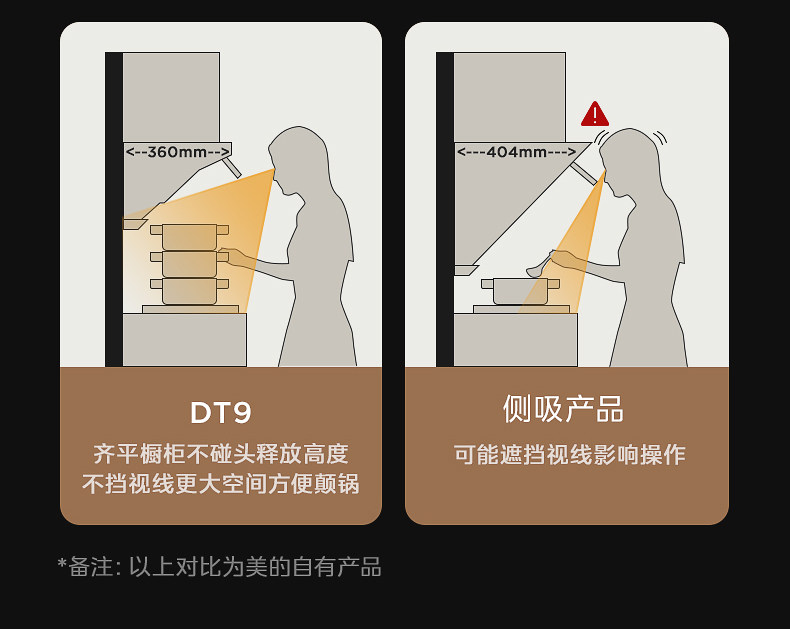 <--360mm-->

DT9

齐平橱柜不碰头释放高度
不挡视线更大空间方便颠锅

<---404mm--->

侧吸产品

可能遮挡视线影响操作

*备注: 以上对比为美的自有产品