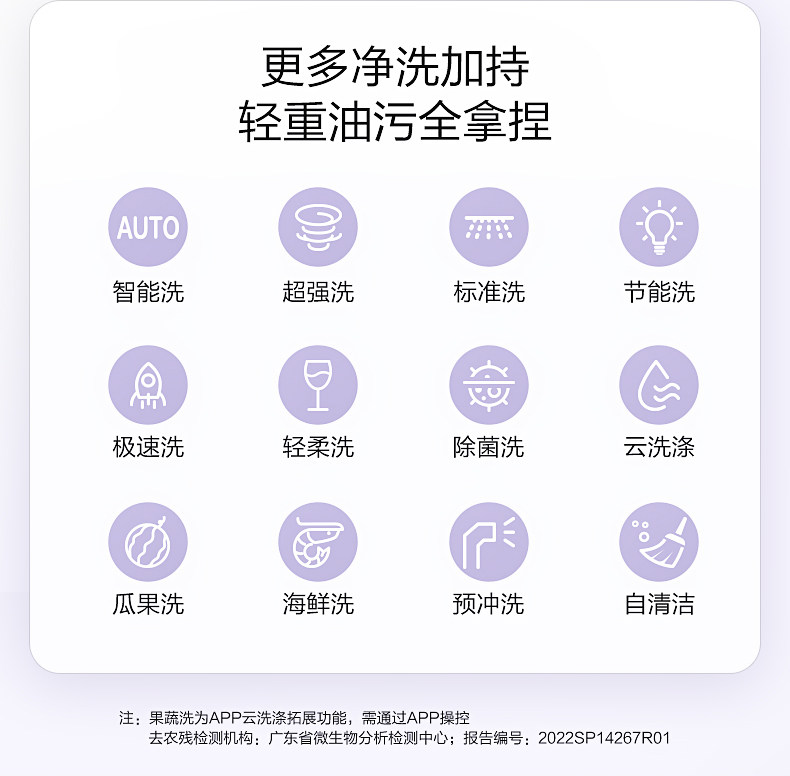 更多净洗加持
轻重油污全拿捏

AUTO
智能洗

超强洗

标准洗

节能洗

极速洗

轻柔洗

除菌洗

云洗涤

瓜果洗

海鲜洗

预冲洗

自清洁

注：果蔬洗为APP云洗涤拓展功能，需通过APP操控
去农残检测机构：广东省微生物分析检测中心；报告编号：2022SP14267R01